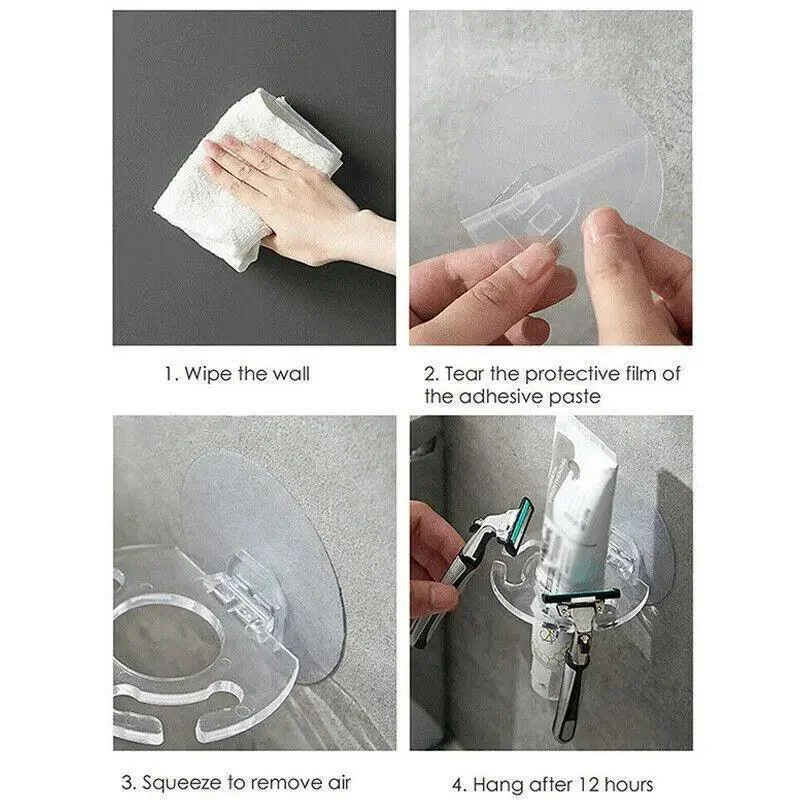 1. Wipe the wall

2. Tear the protective film of the adhesive paste

3. Squeeze to remove air

4. Hang after 12 hours