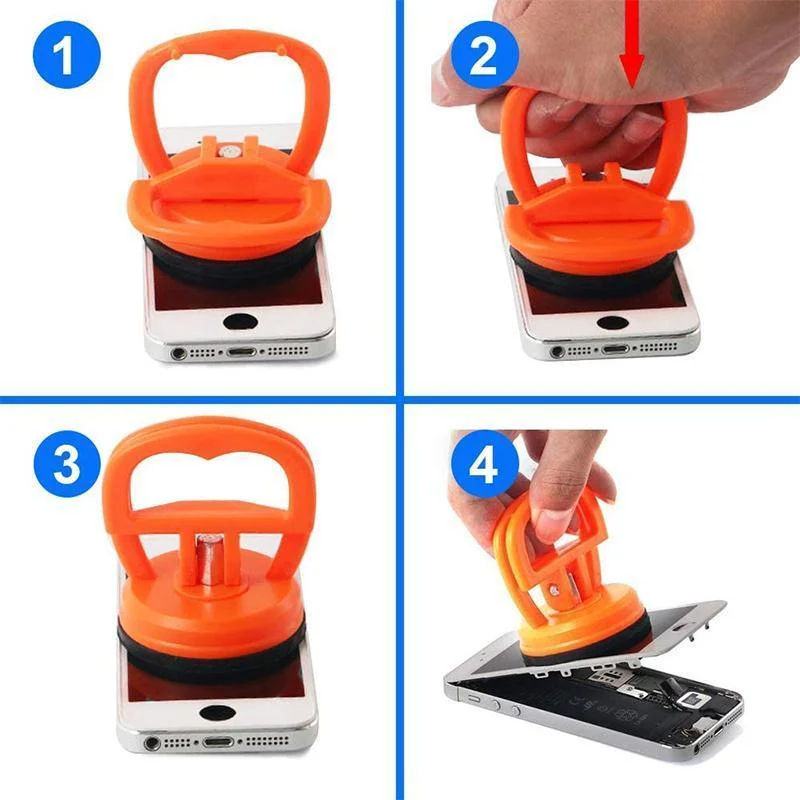 1

2

3

4