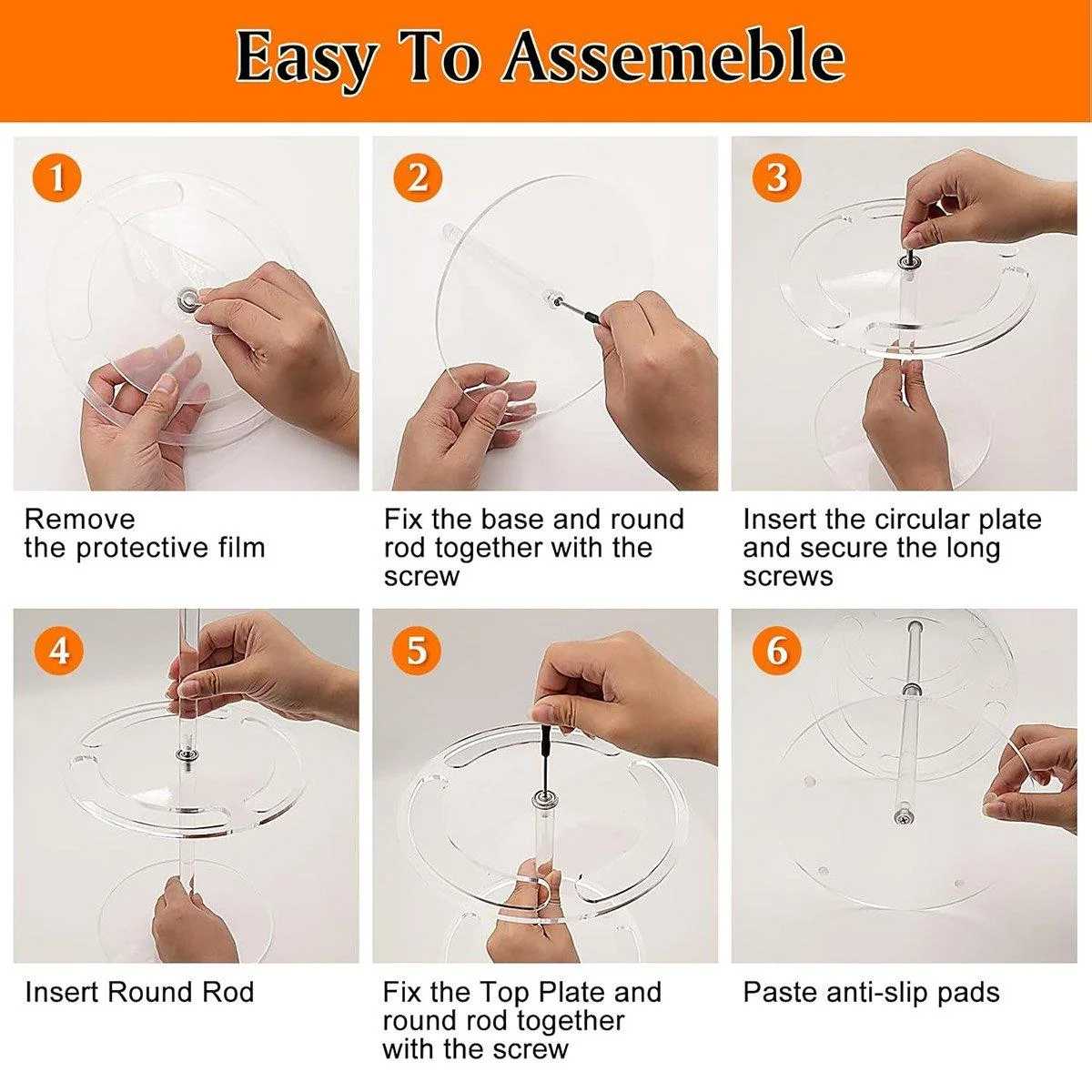 Easy To Assemeble

1

Remove
the protective film

2

Fix the base and round rod together with the screw

3

Insert the circular plate and secure the long screws

4

Insert Round Rod

5

Fix the Top Plate and round rod together with the screw

6

Paste anti-slip pads