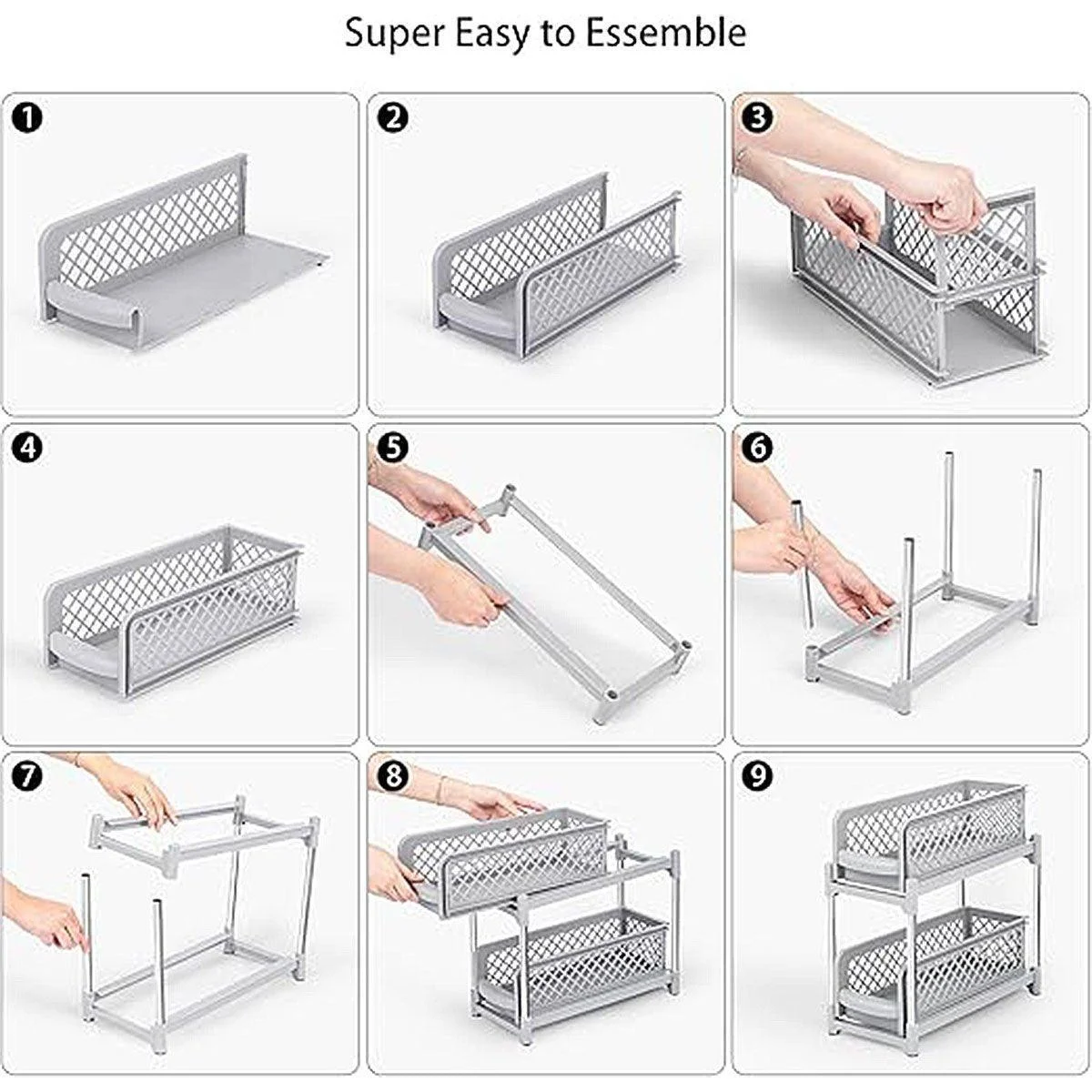 Super Easy to Essemble

1

2

3

4

5

6

7

8

9