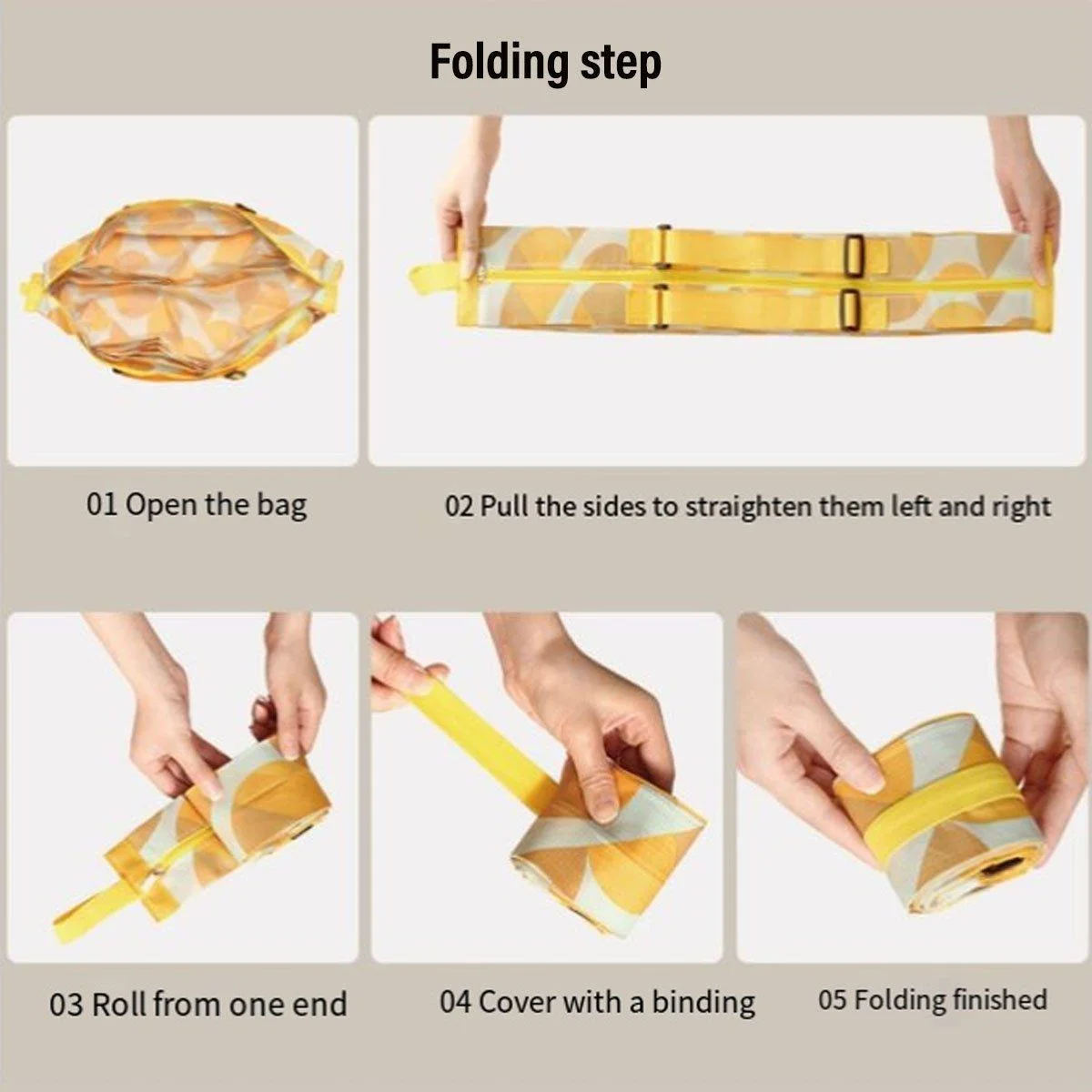 Folding step

01 Open the bag

02 Pull the sides to straighten them left and right

03 Roll from one end

04 Cover with a binding

05 Folding finished