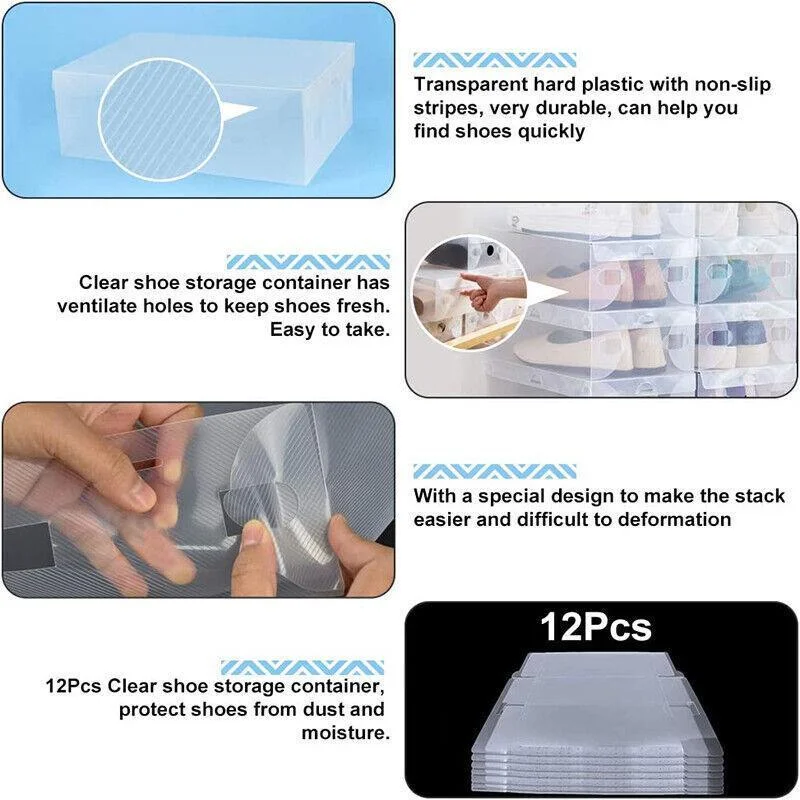 Transparent hard plastic with non-slip stripes, very durable, can help you find shoes quickly

Clear shoe storage container has ventilate holes to keep shoes fresh. Easy to take.

With a special design to make the stack easier and difficult to deformation

12Pcs

12Pcs Clear shoe storage container, protect shoes from dust and moisture.