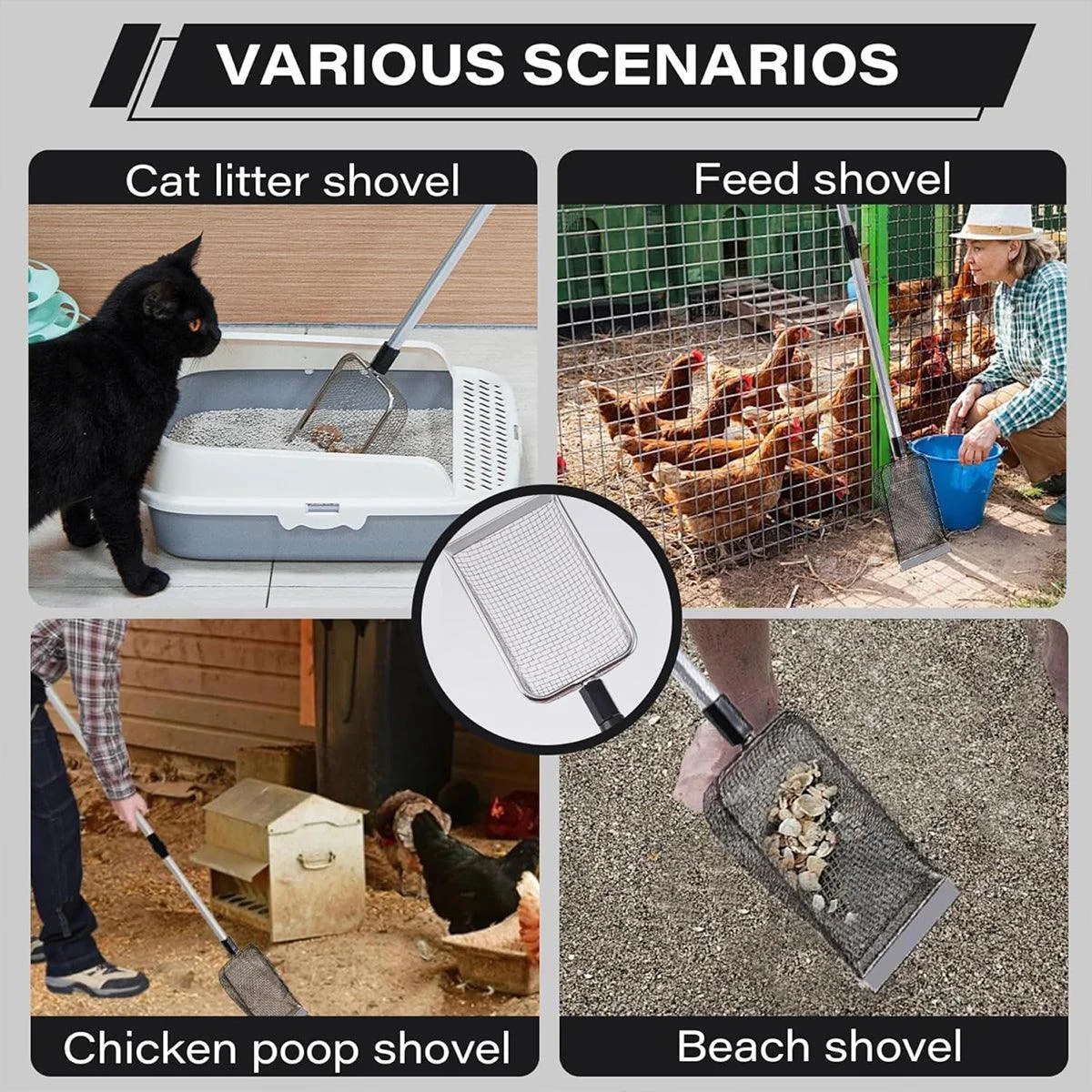 VARIOUS SCENARIOS

Cat litter shovel

Feed shovel

Chicken poop shovel

Beach shovel