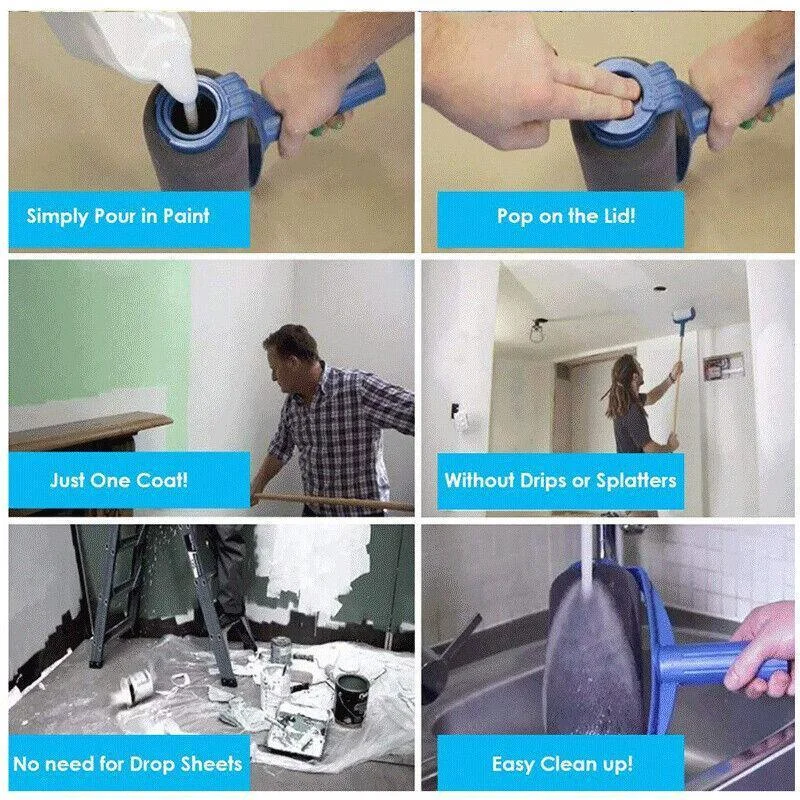 Simply Pour in Paint

Pop on the Lid!

Just One Coat!

Without Drips or Splatters

No need for Drop Sheets

Easy Clean up!