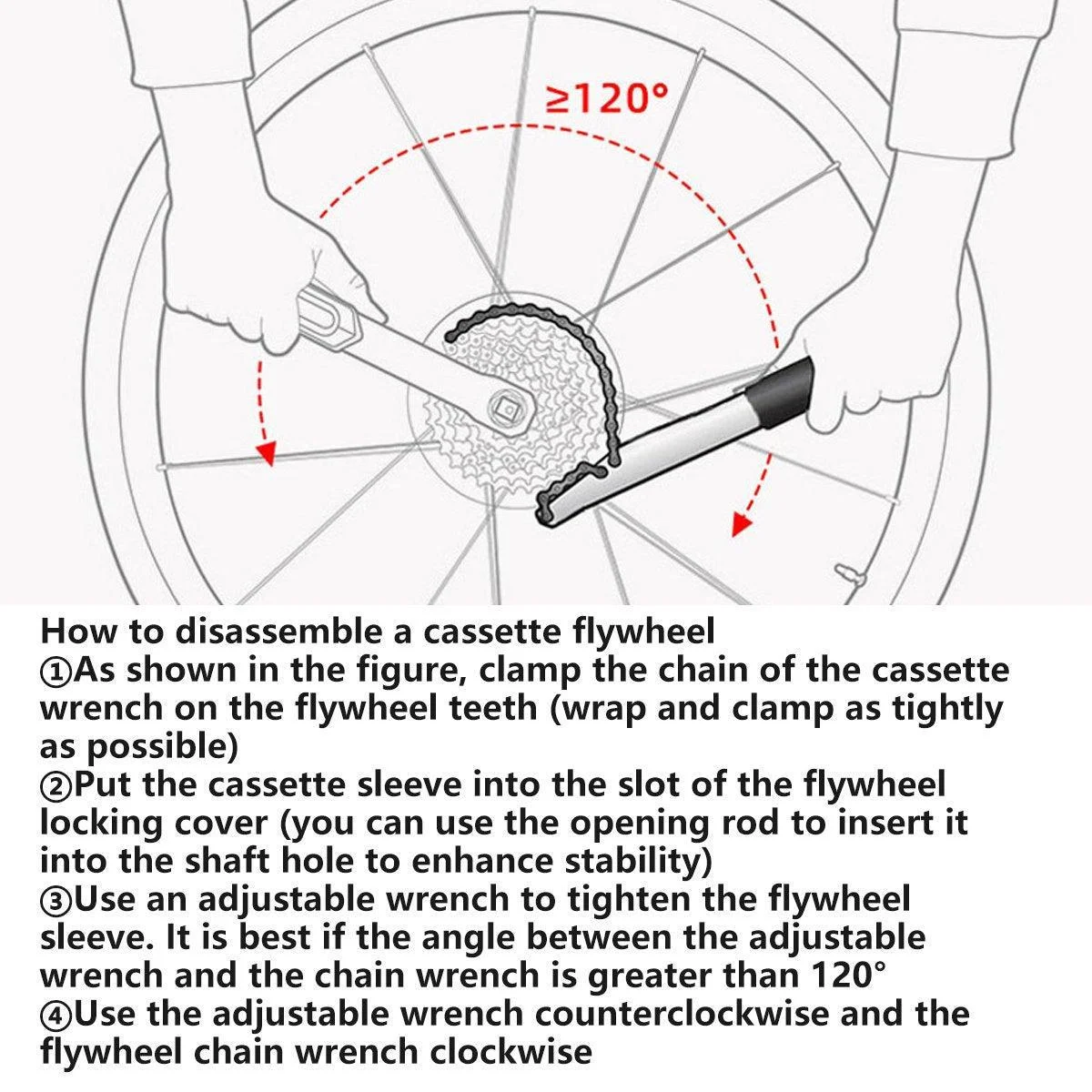 ≥120°

How to disassemble a cassette flywheel
①As shown in the figure, clamp the chain of the cassette wrench on the flywheel teeth (wrap and clamp as tightly as possible)
②Put the cassette sleeve into the slot of the flywheel locking cover (you can use the opening rod to insert it into the shaft hole to enhance stability)
③Use an adjustable wrench to tighten the flywheel sleeve. It is best if the angle between the adjustable wrench and the chain wrench is greater than 120°
④Use the adjustable wrench counterclockwise and the flywheel chain wrench clockwise