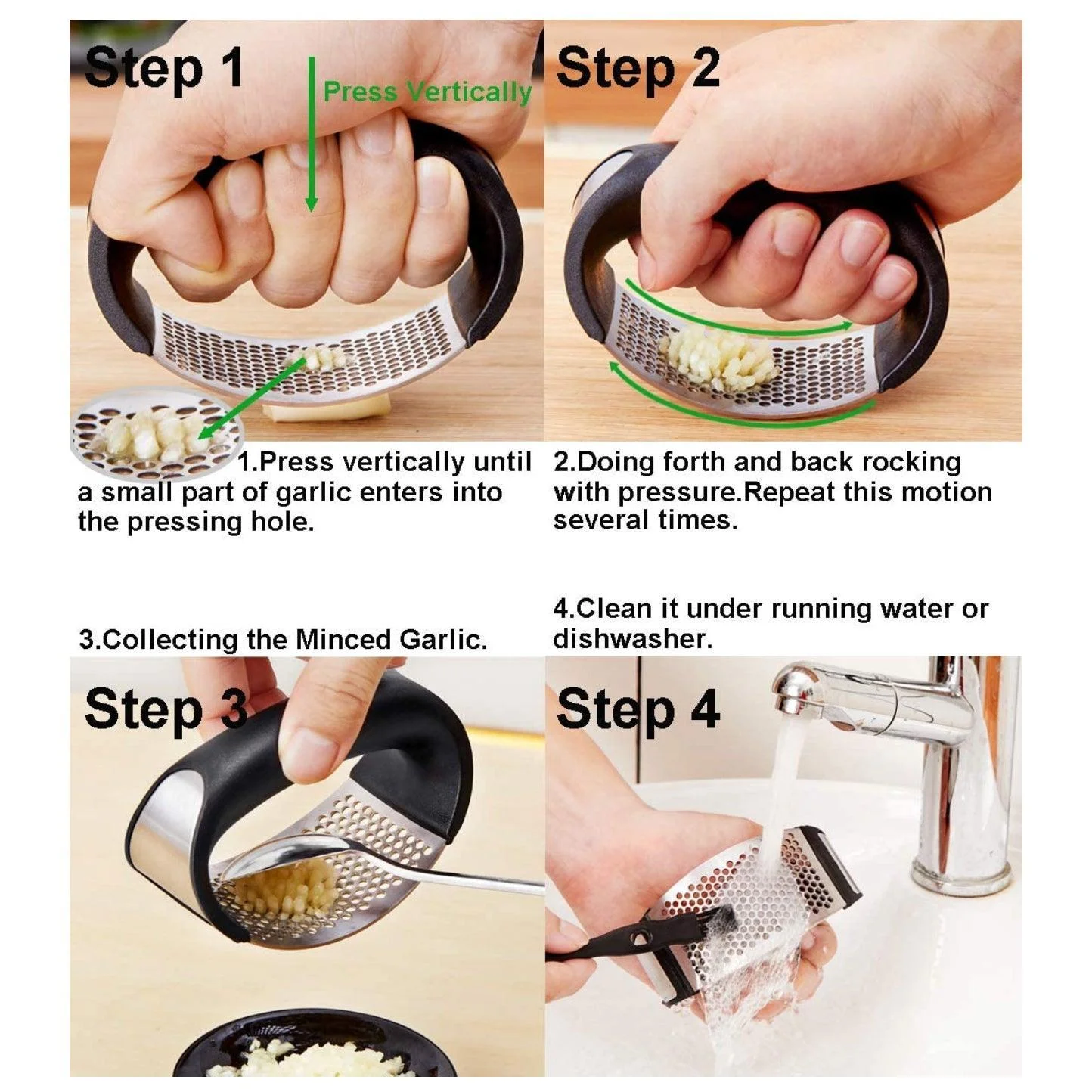 Step 1

Press Vertically

1.Press vertically until a small part of garlic enters into the pressing hole.

Step 2

2.Doing forth and back rocking with pressure.Repeat this motion several times.

3.Collecting the Minced Garlic.

Step 3

4.Clean it under running water or dishwasher.

Step 4