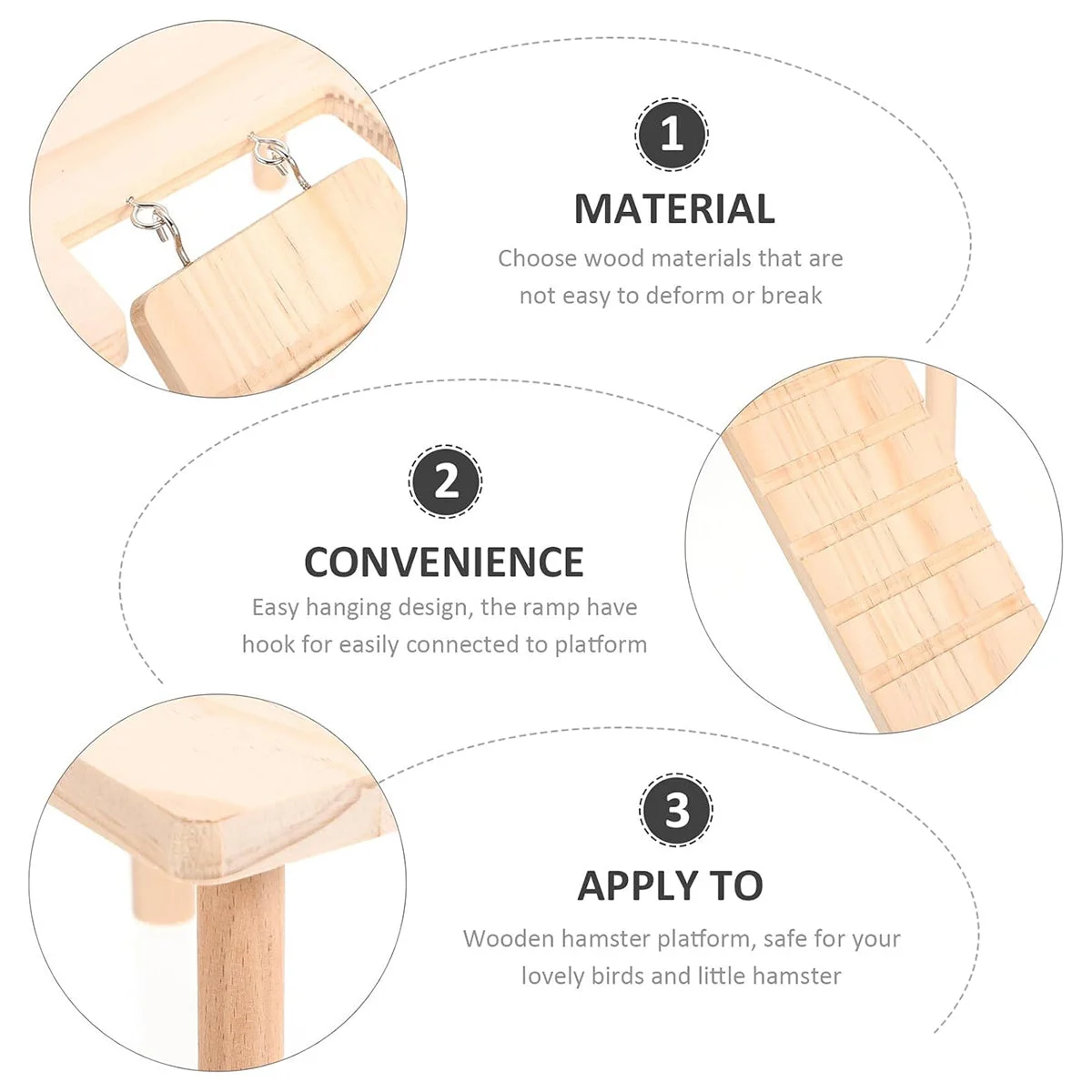 1

MATERIAL

Choose wood materials that are not easy to deform or break

2

CONVENIENCE

Easy hanging design, the ramp have hook for easily connected to platform

3

APPLY TO

Wooden hamster platform, safe for your lovely birds and little hamster