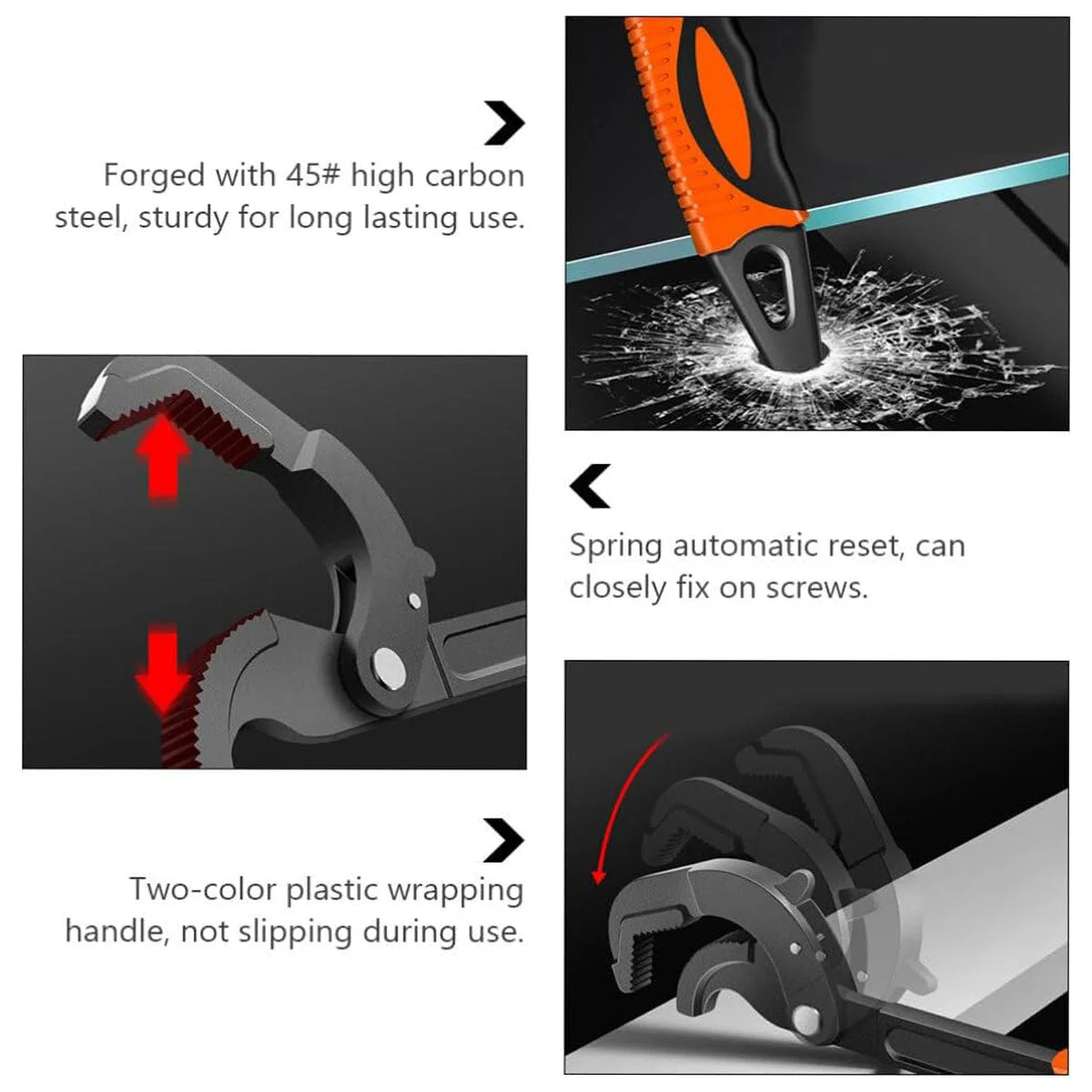 Forged with 45# high carbon steel, sturdy for long lasting use.

Spring automatic reset, can closely fix on screws.

Two-color plastic wrapping handle, not slipping during use.