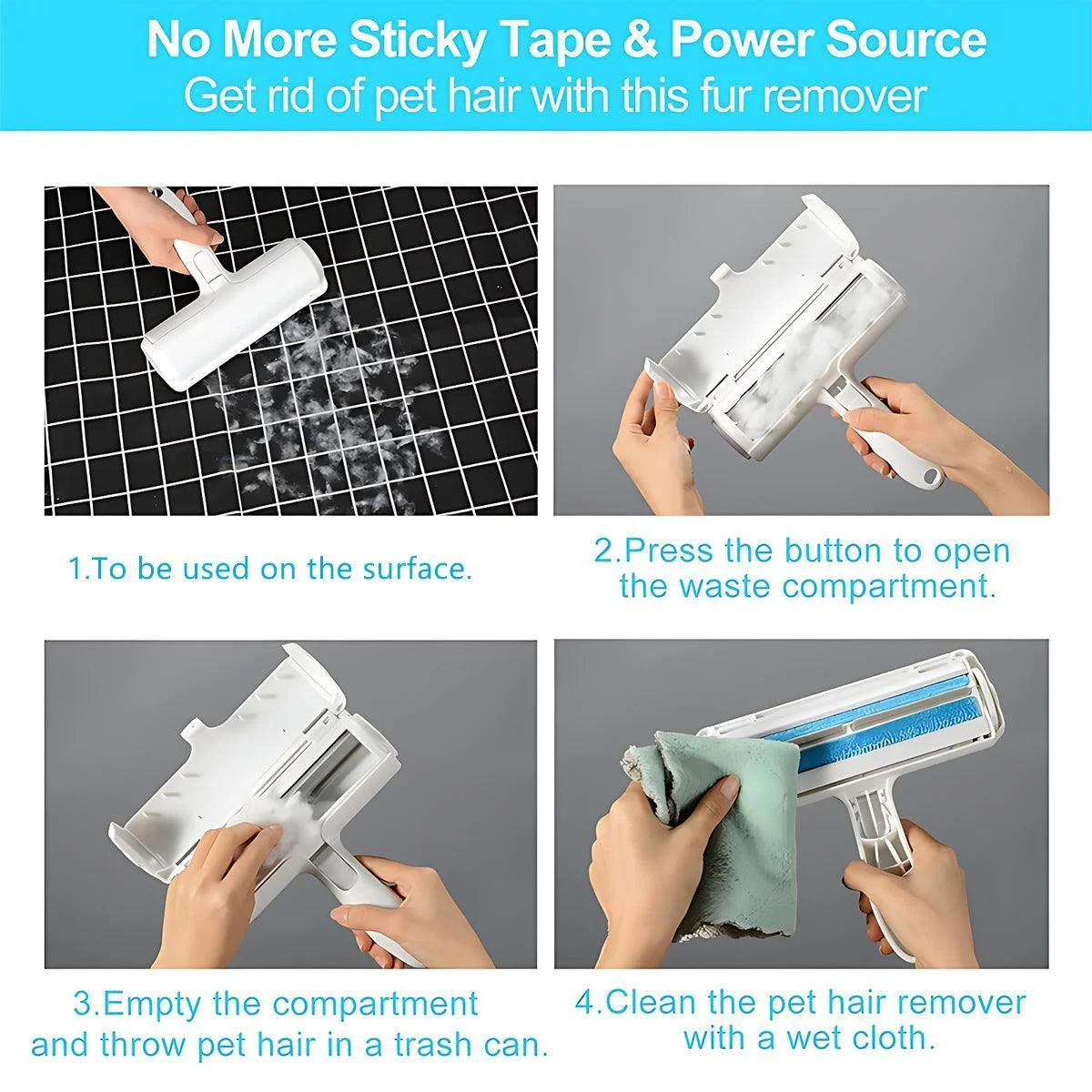 No More Sticky Tape & Power Source
Get rid of pet hair with this fur remover

1.To be used on the surface.

2.Press the button to open the waste compartment.

3.Empty the compartment and throw pet hair in a trash can.

4.Clean the pet hair remover with a wet cloth.