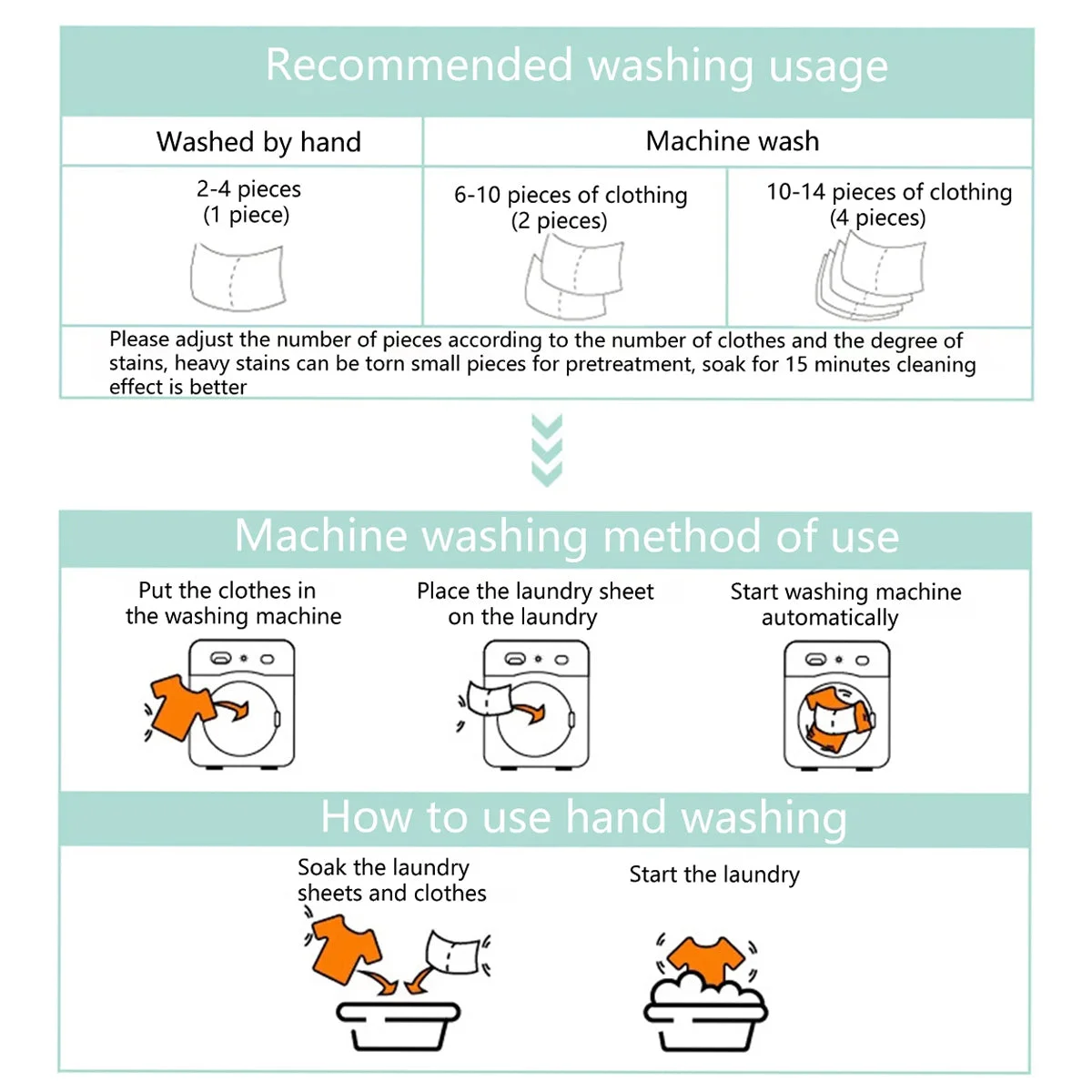 Recommended washing usage

| Washed by hand | Machine wash | |
|---|---|---|
| 2-4 pieces (1 piece) | 6-10 pieces of clothing (2 pieces) | 10-14 pieces of clothing (4 pieces) |

Please adjust the number of pieces according to the number of clothes and the degree of stains, heavy stains can be torn small pieces for pretreatment, soak for 15 minutes cleaning effect is better

Machine washing method of use

Put the clothes in the washing machine

Place the laundry sheet on the laundry

Start washing machine automatically

How to use hand washing

Soak the laundry sheets and clothes

Start the laundry