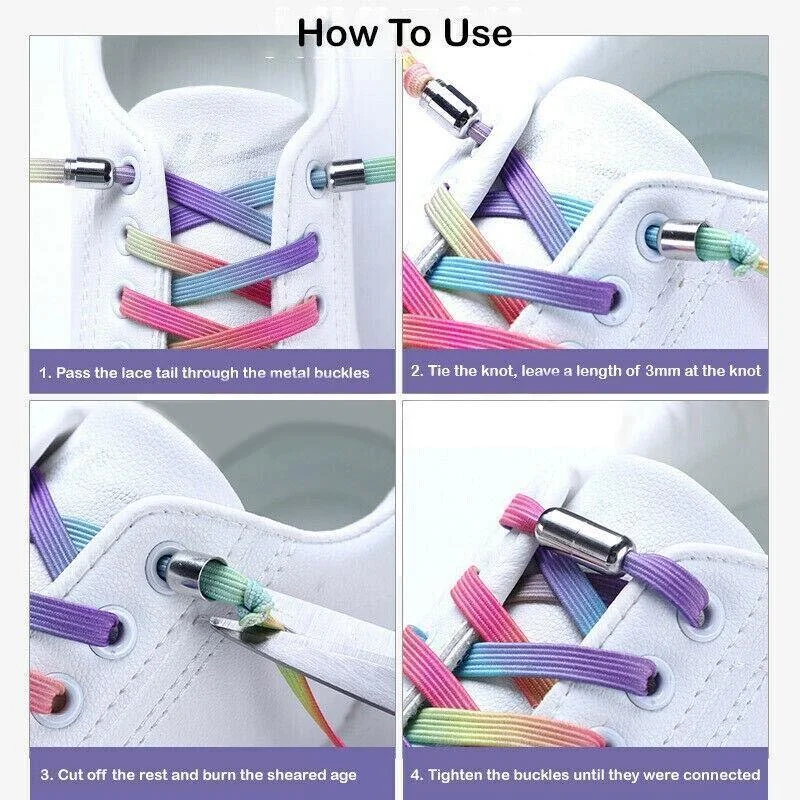 How To Use

1. Pass the lace tail through the metal buckles

2. Tie the knot, leave a length of 3mm at the knot

3. Cut off the rest and burn the sheared age

4. Tighten the buckles until they were connected