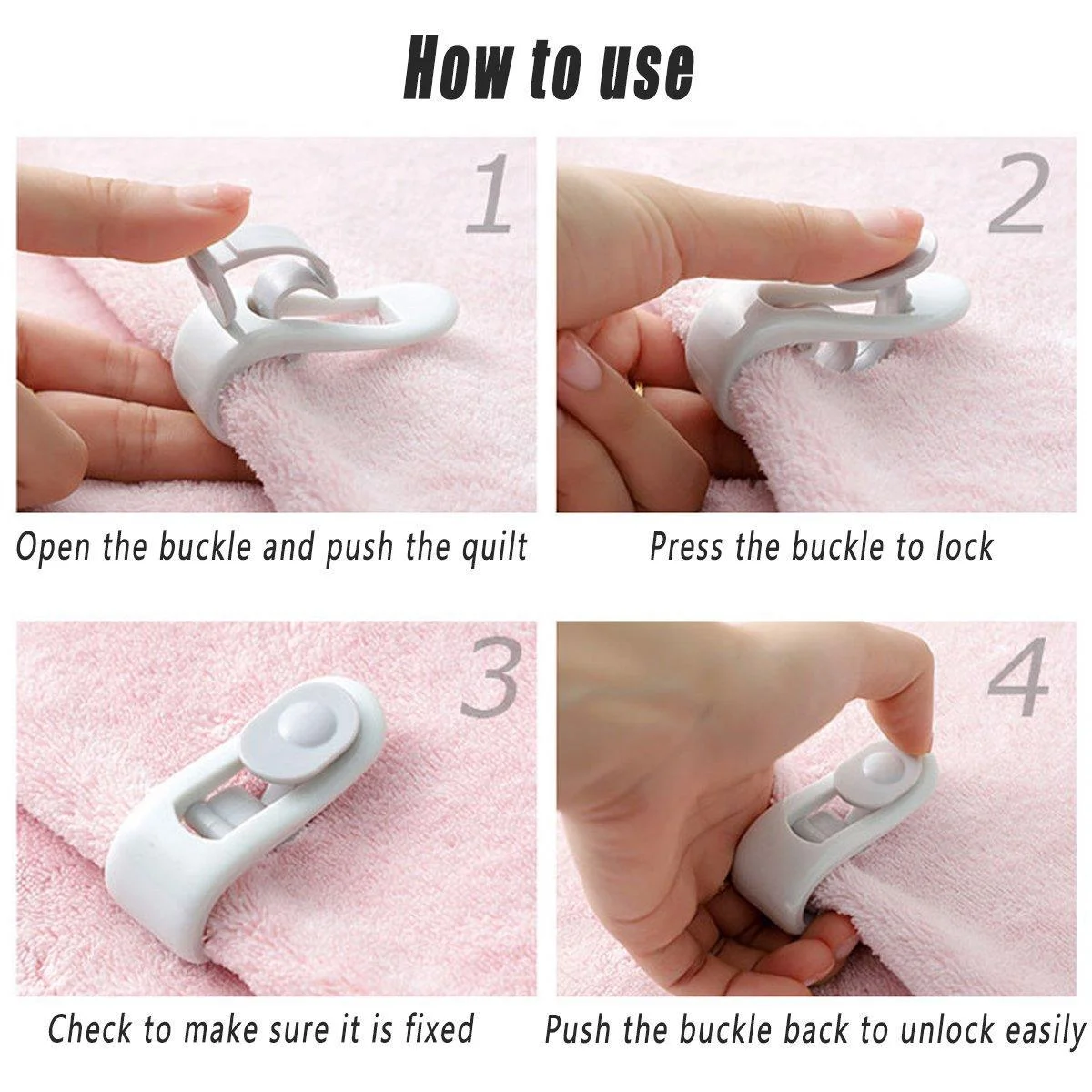 How to use

1

Open the buckle and push the quilt

2

Press the buckle to lock

3

Check to make sure it is fixed

4

Push the buckle back to unlock easily