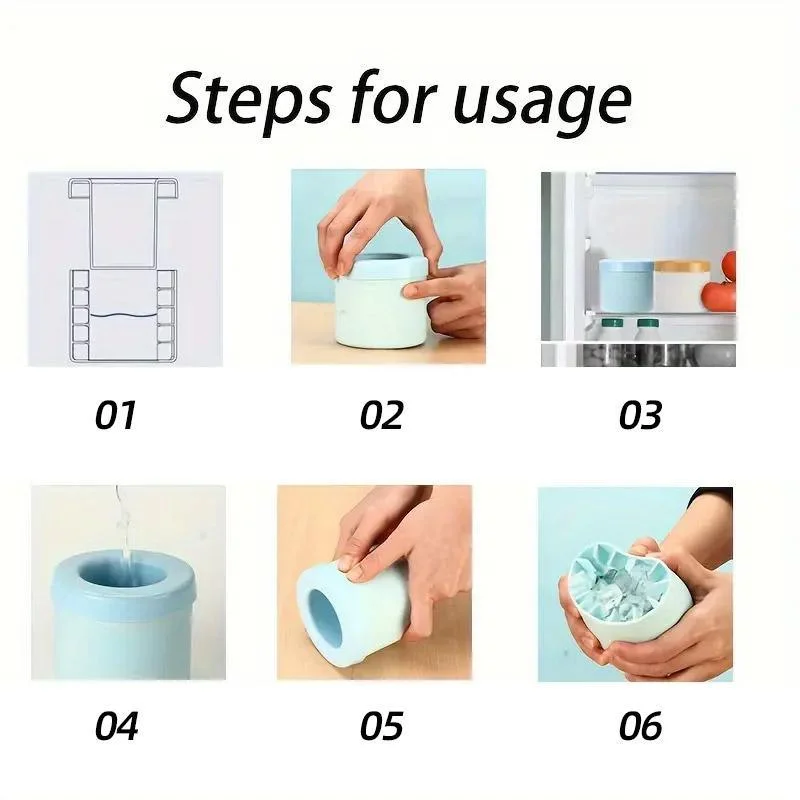 Steps for usage

01

02

03

04

05

06