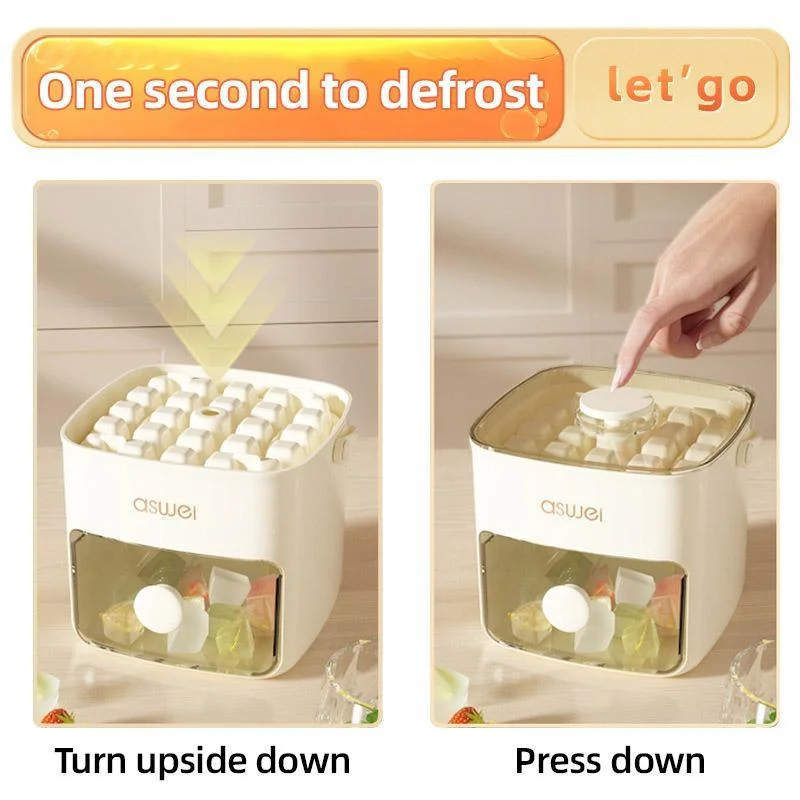 One second to defrost

let'go

aswei

aswei

Turn upside down

Press down