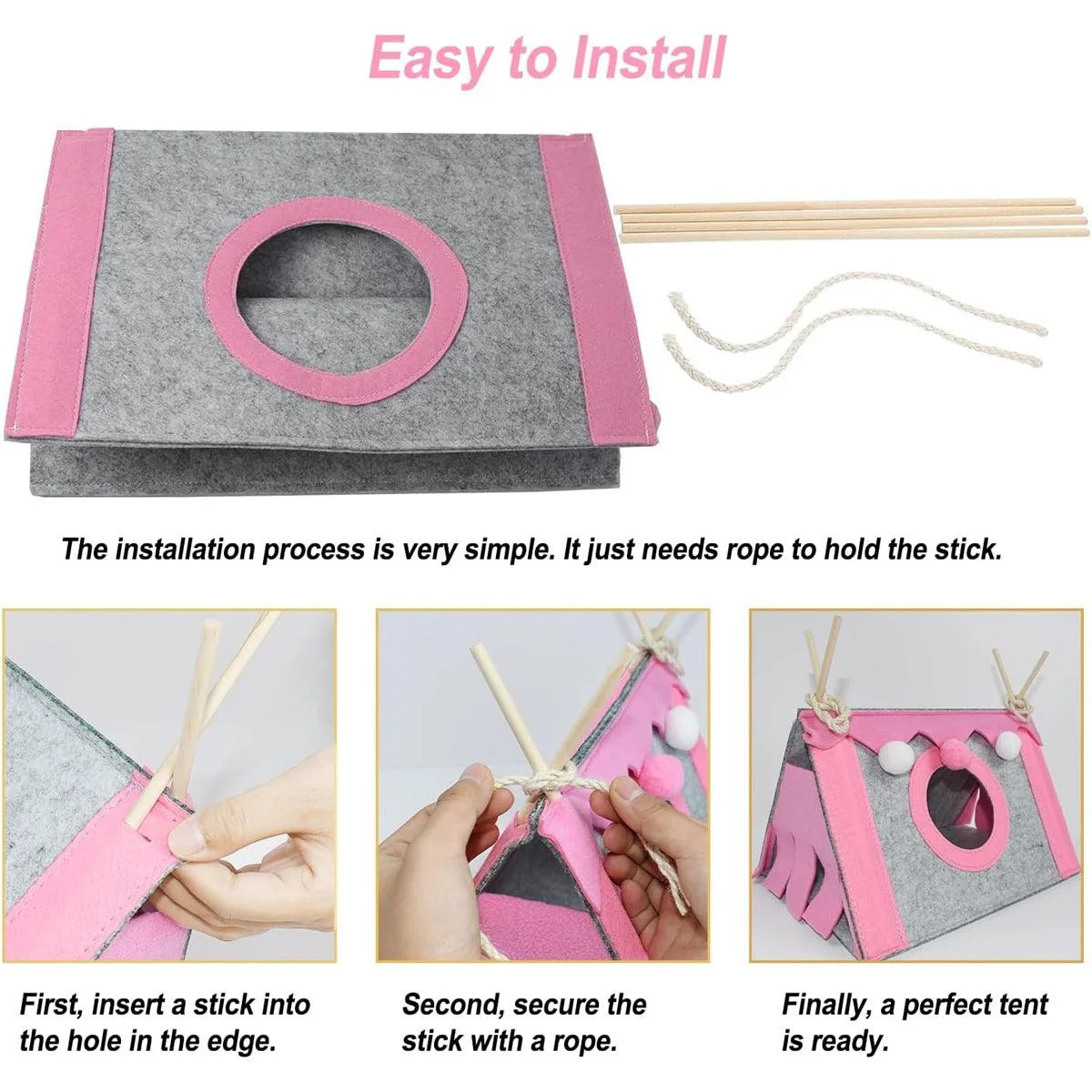 Easy to Install

The installation process is very simple. It just needs rope to hold the stick.

First, insert a stick into the hole in the edge.

Second, secure the stick with a rope.

Finally, a perfect tent is ready.