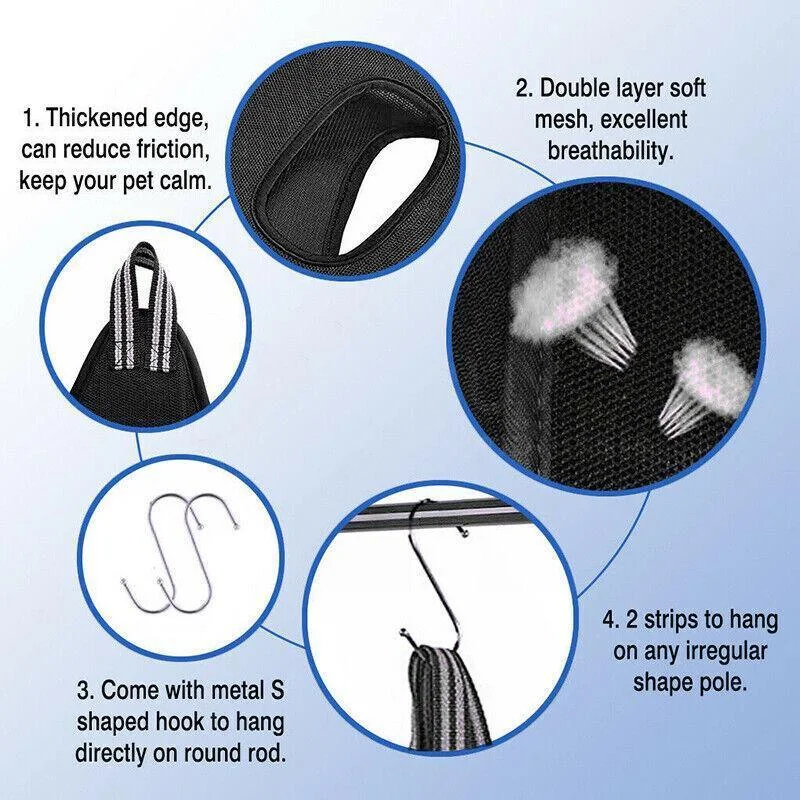 1. Thickened edge, can reduce friction, keep your pet calm.

2. Double layer soft mesh, excellent breathability.

3. Come with metal S shaped hook to hang directly on round rod.

4. 2 strips to hang on any irregular shape pole.