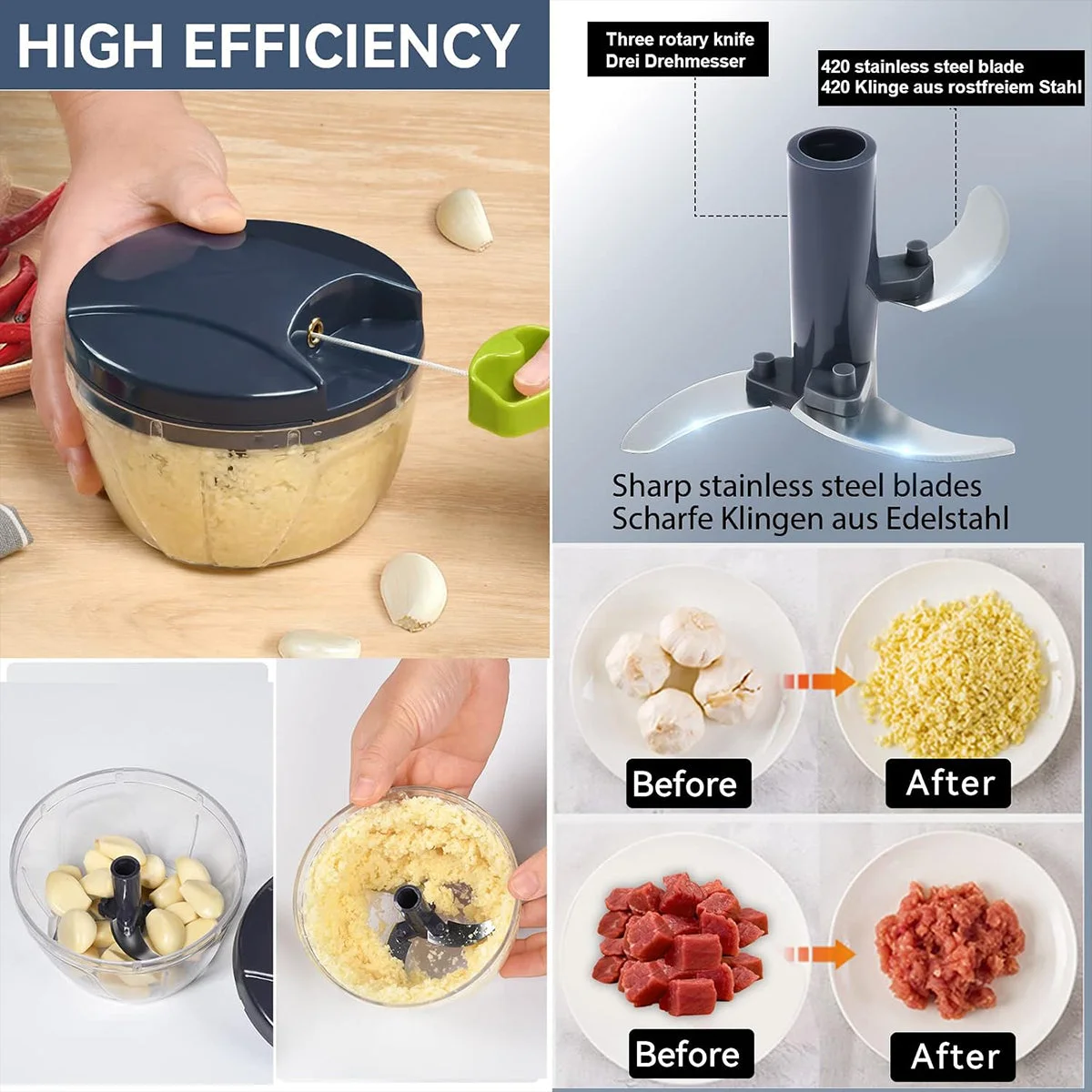 HIGH EFFICIENCY

Three rotary knife
Drei Drehmesser

420 stainless steel blade
420 Klinge aus rostfreiem Stahl

Sharp stainless steel blades
Scharfe Klingen aus Edelstahl

Before

After

Before

After