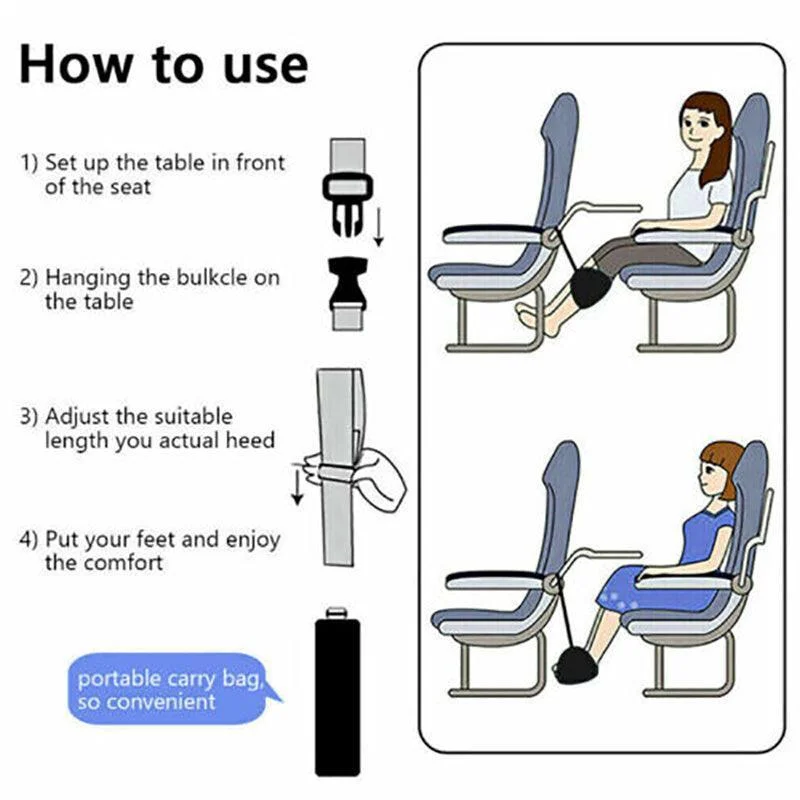 How to use

1) Set up the table in front of the seat

2) Hanging the bulkcle on the table

3) Adjust the suitable length you actual heed

4) Put your feet and enjoy the comfort

portable carry bag, so convenient