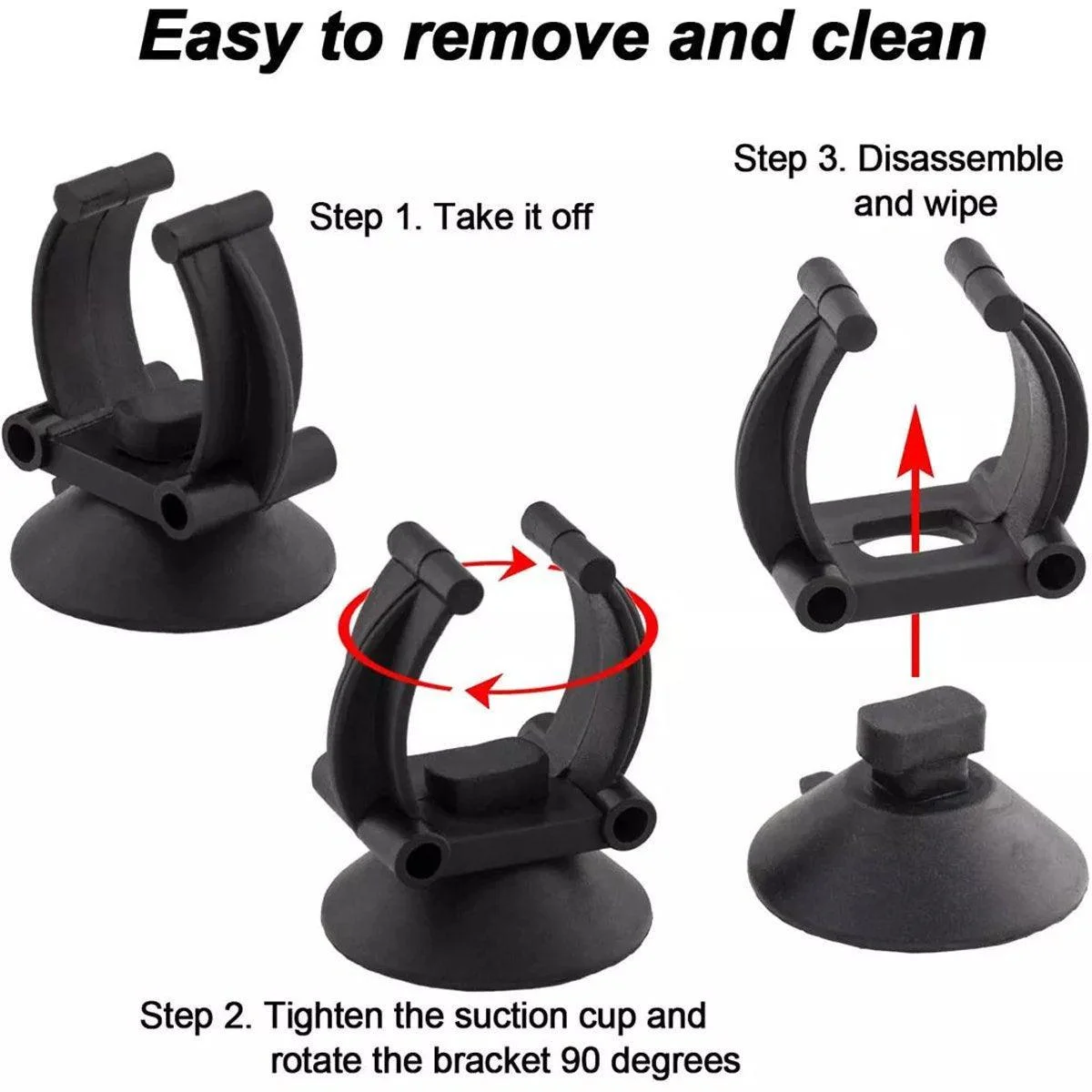 Easy to remove and clean

Step 1. Take it off

Step 3. Disassemble and wipe

Step 2. Tighten the suction cup and rotate the bracket 90 degrees