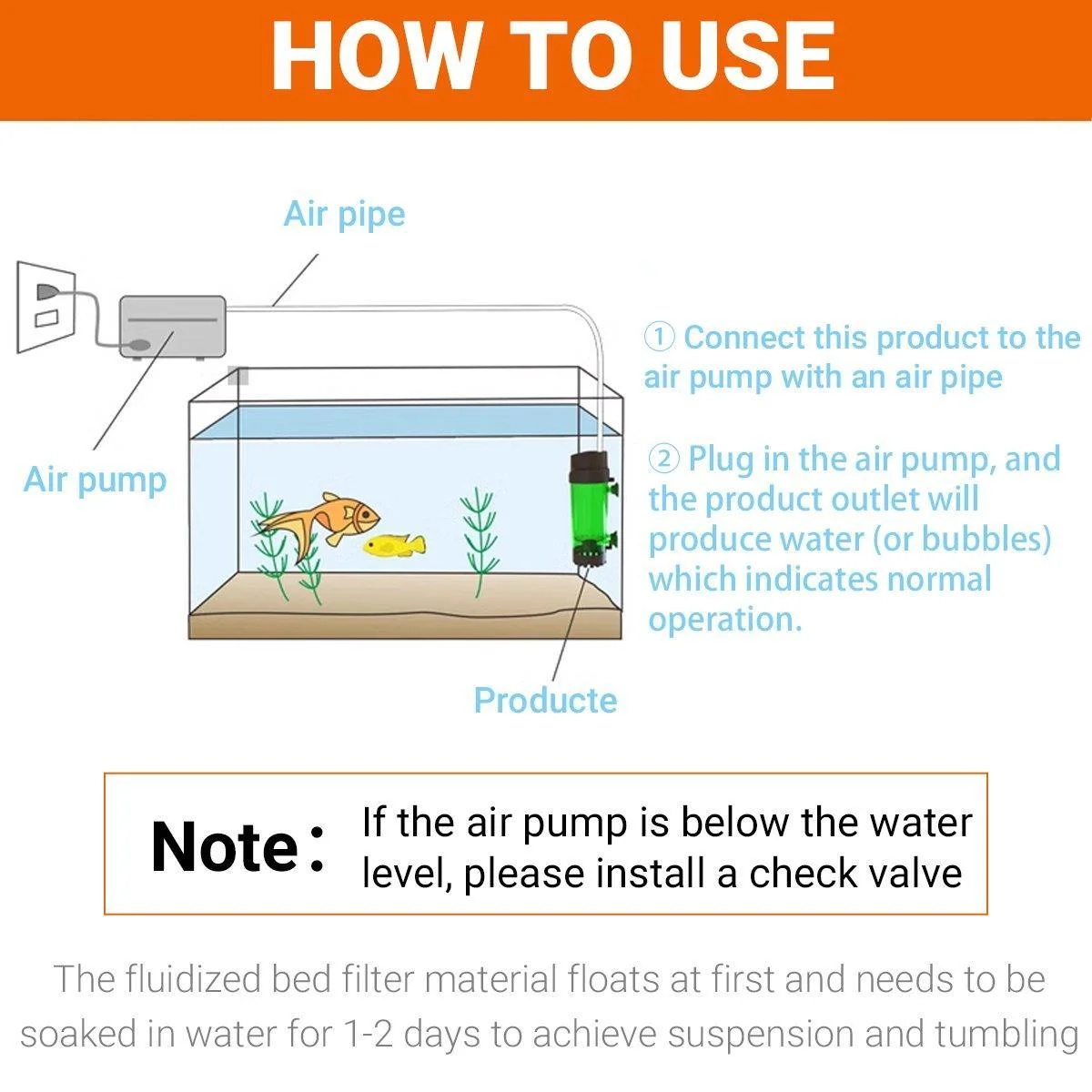 HOW TO USE

Air pipe

Air pump

Producte

① Connect this product to the air pump with an air pipe

② Plug in the air pump, and the product outlet will produce water (or bubbles) which indicates normal operation.

Note: If the air pump is below the water level, please install a check valve

The fluidized bed filter material floats at first and needs to be soaked in water for 1-2 days to achieve suspension and tumbling