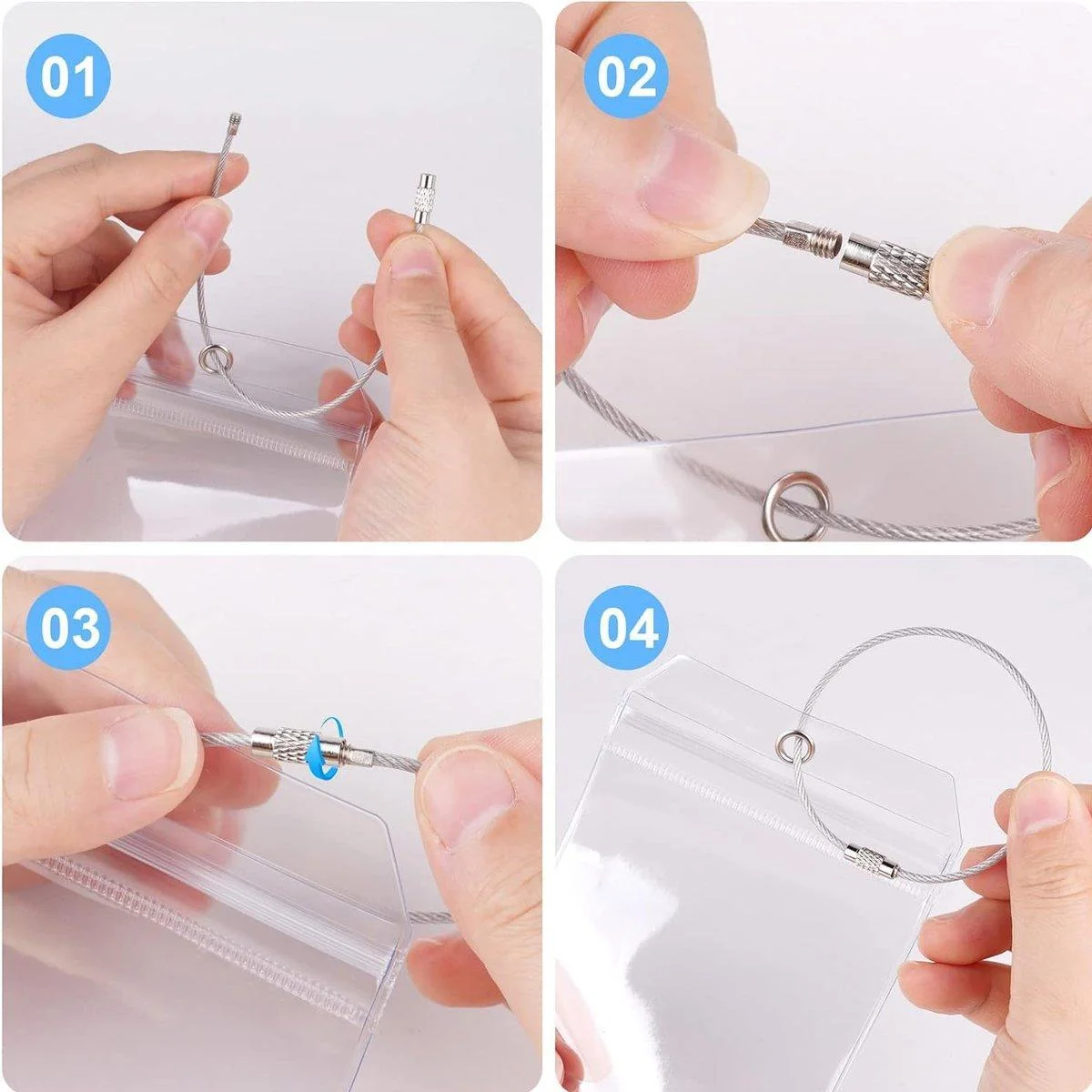 01

02

03

04