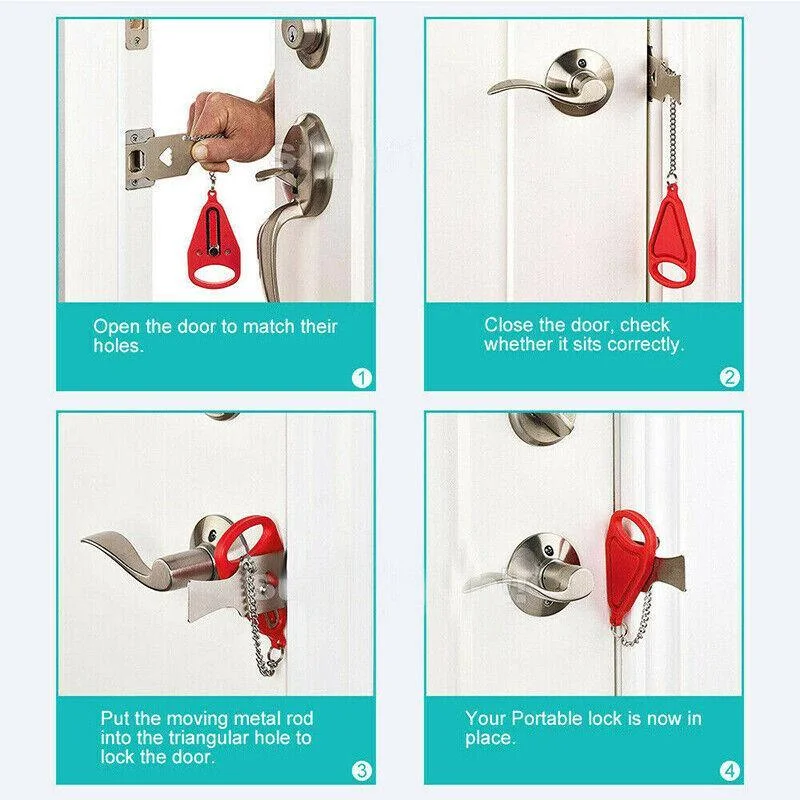 Open the door to match their holes.

1

Close the door, check whether it sits correctly.

2

Put the moving metal rod into the triangular hole to lock the door.

3

Your Portable lock is now in place.

4