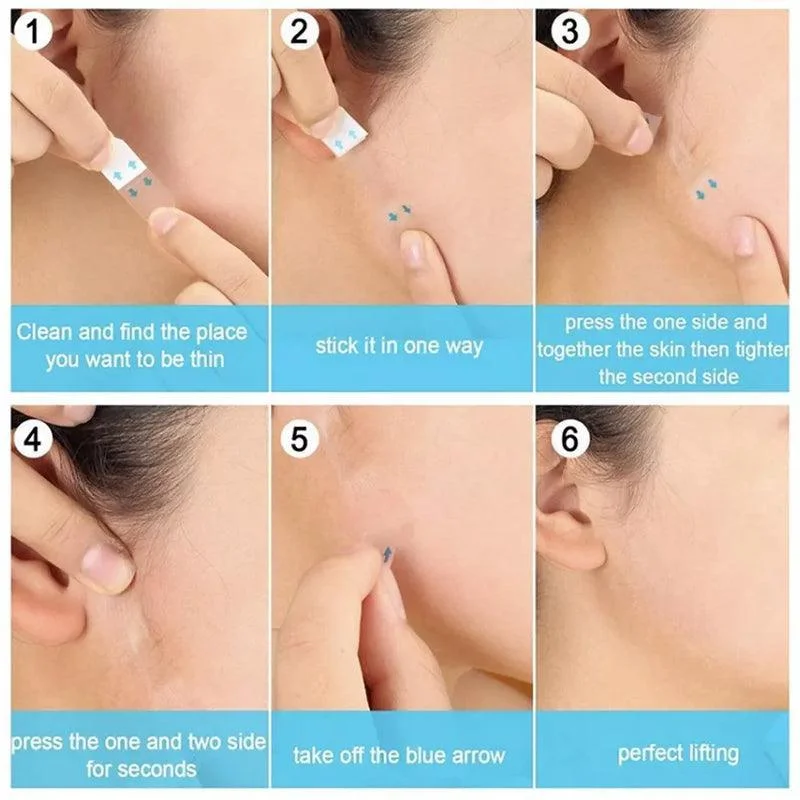 1

Clean and find the place you want to be thin

2

stick it in one way

3

press the one side and together the skin then tighter the second side

4

press the one and two side for seconds

5

take off the blue arrow

6

perfect lifting