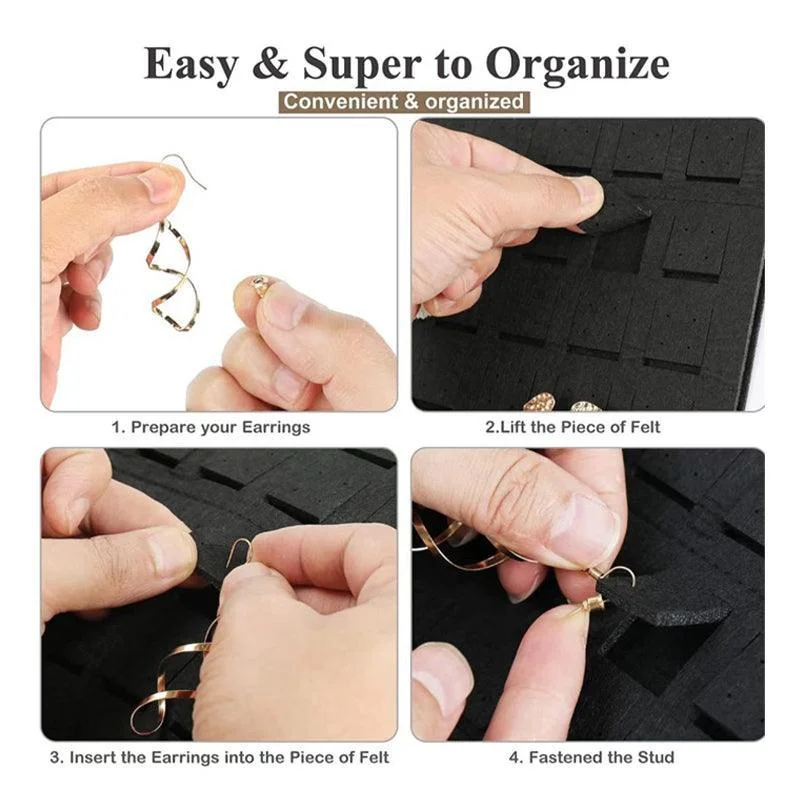 Easy & Super to Organize
Convenient & organized

1. Prepare your Earrings

2.Lift the Piece of Felt

3. Insert the Earrings into the Piece of Felt

4. Fastened the Stud