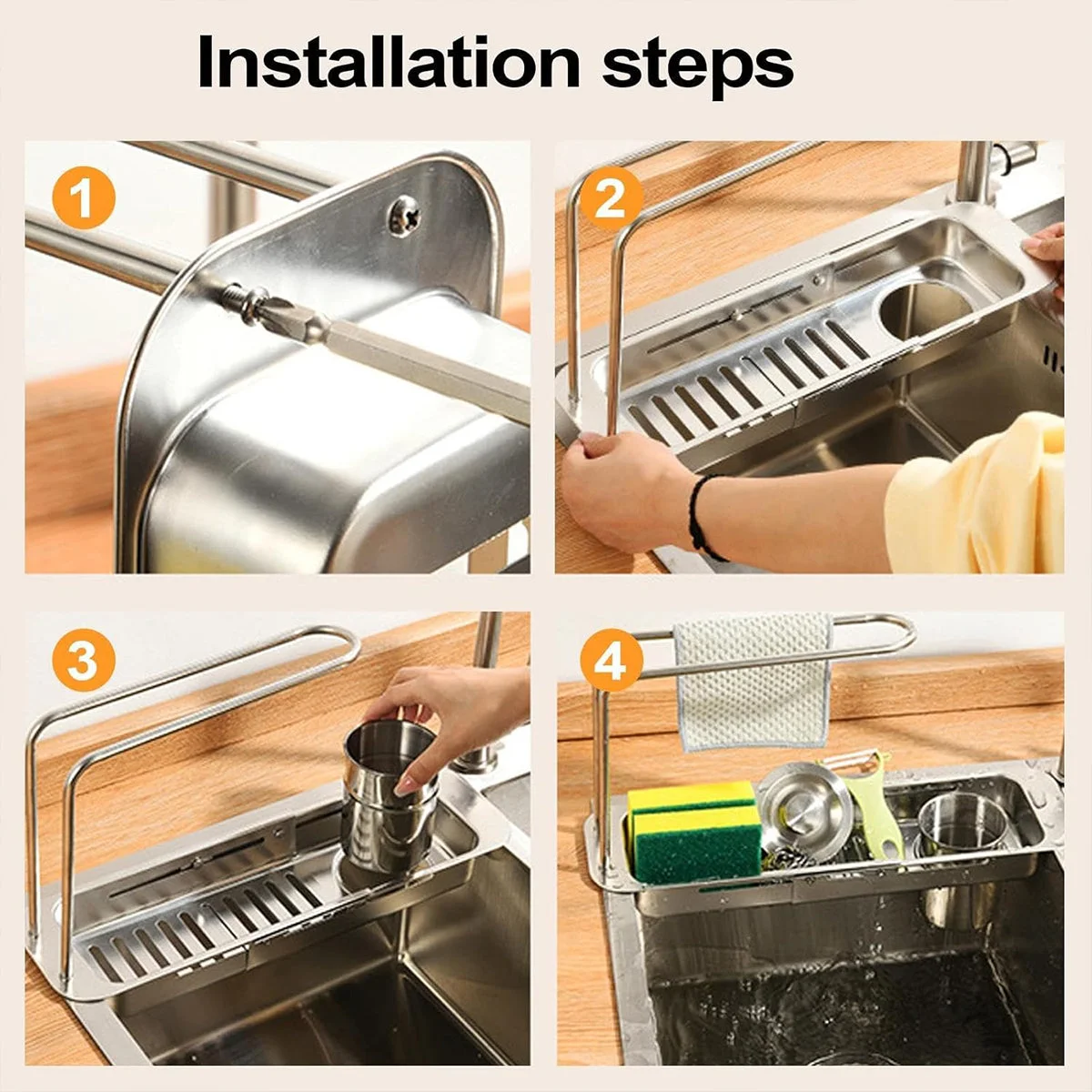 Installation steps

1

2

3

4