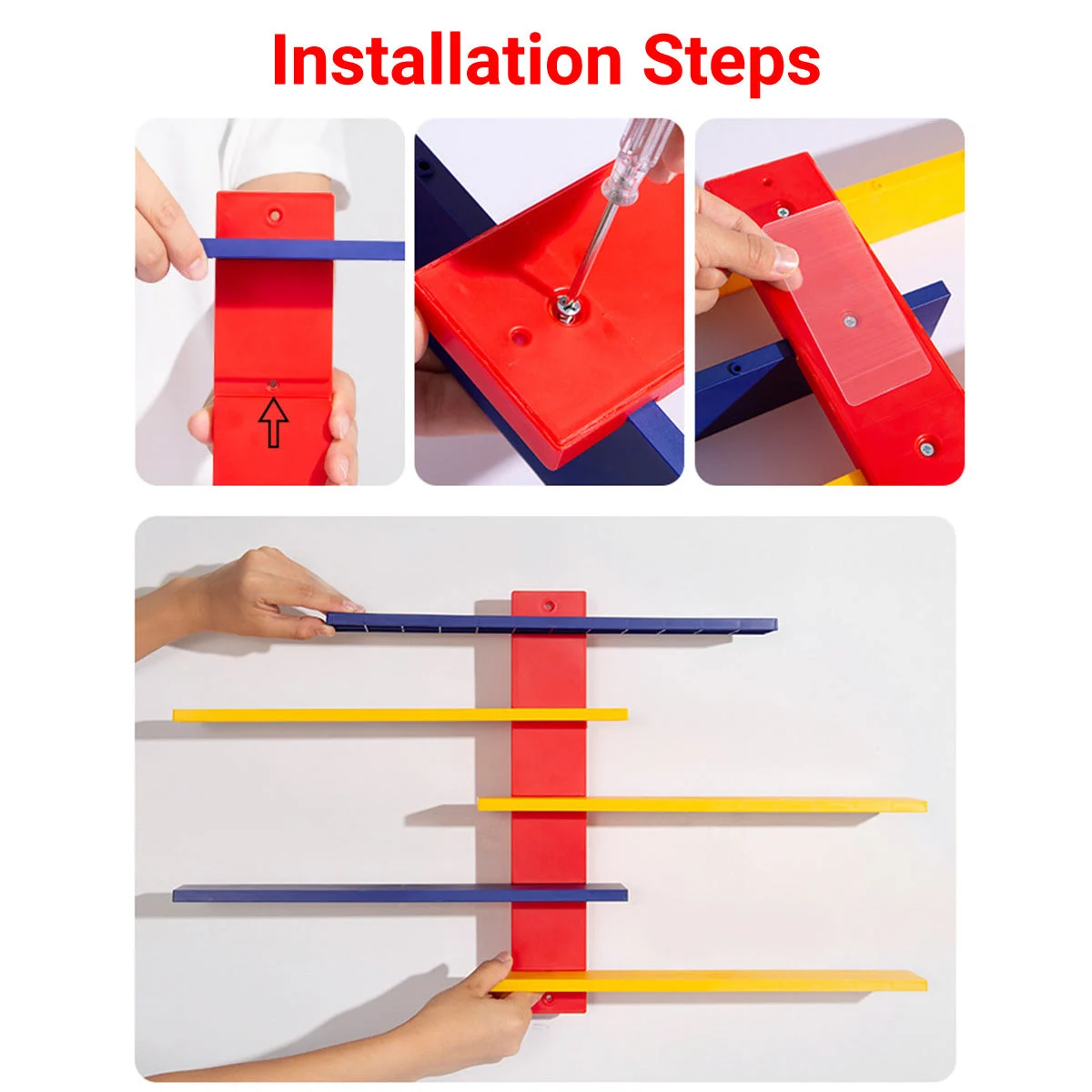 Installation Steps