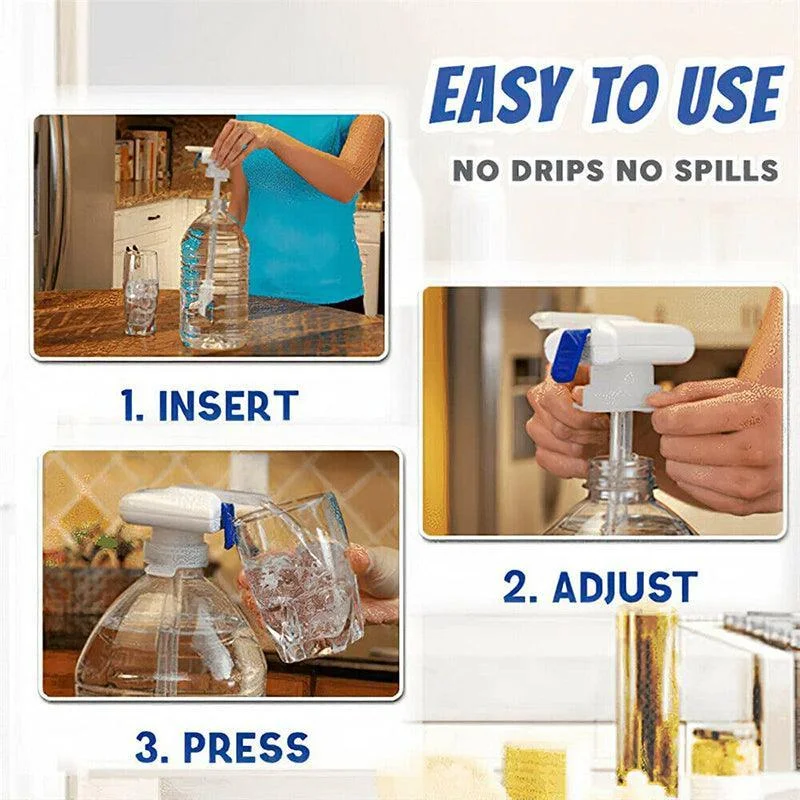 EASY TO USE

NO DRIPS NO SPILLS

1. INSERT

2. ADJUST

3. PRESS