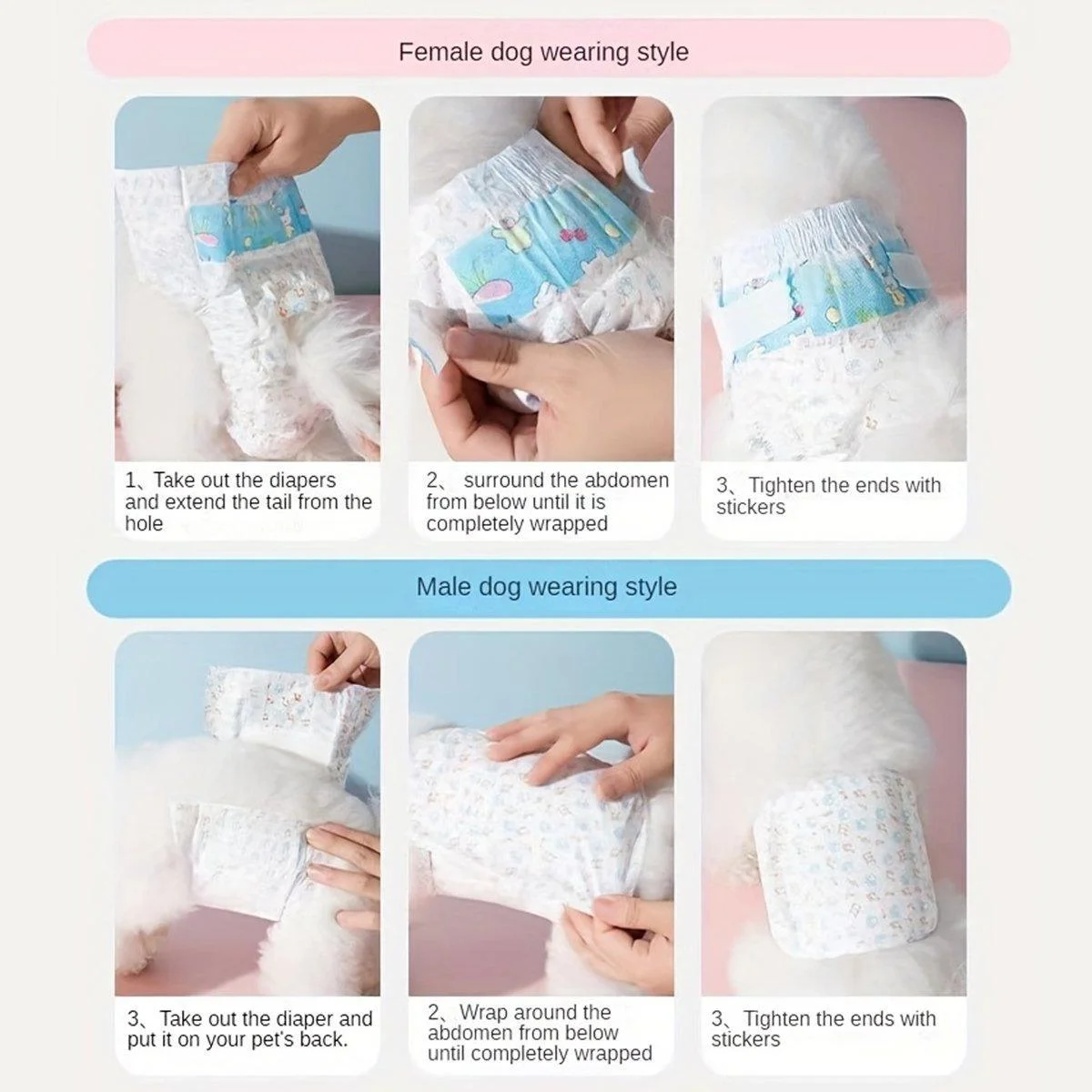 Female dog wearing style

1、Take out the diapers and extend the tail from the hole

2、 surround the abdomen from below until it is completely wrapped

3、Tighten the ends with stickers

Male dog wearing style

3、Take out the diaper and put it on your pet's back.

2、Wrap around the abdomen from below until completely wrapped

3、Tighten the ends with stickers