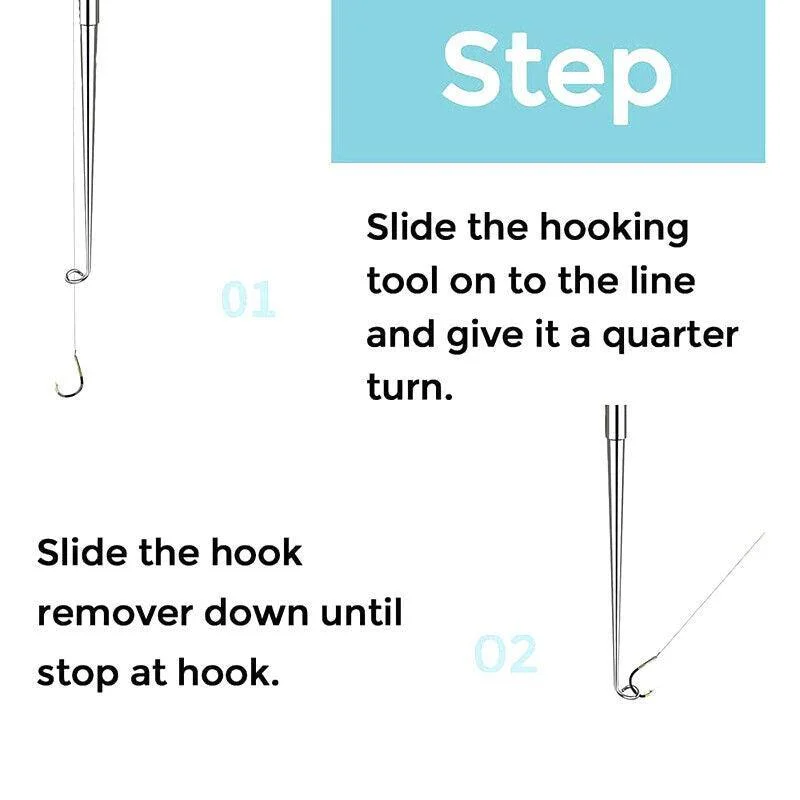 Step

01

Slide the hooking tool on to the line and give it a quarter turn.

Slide the hook remover down until stop at hook.

02