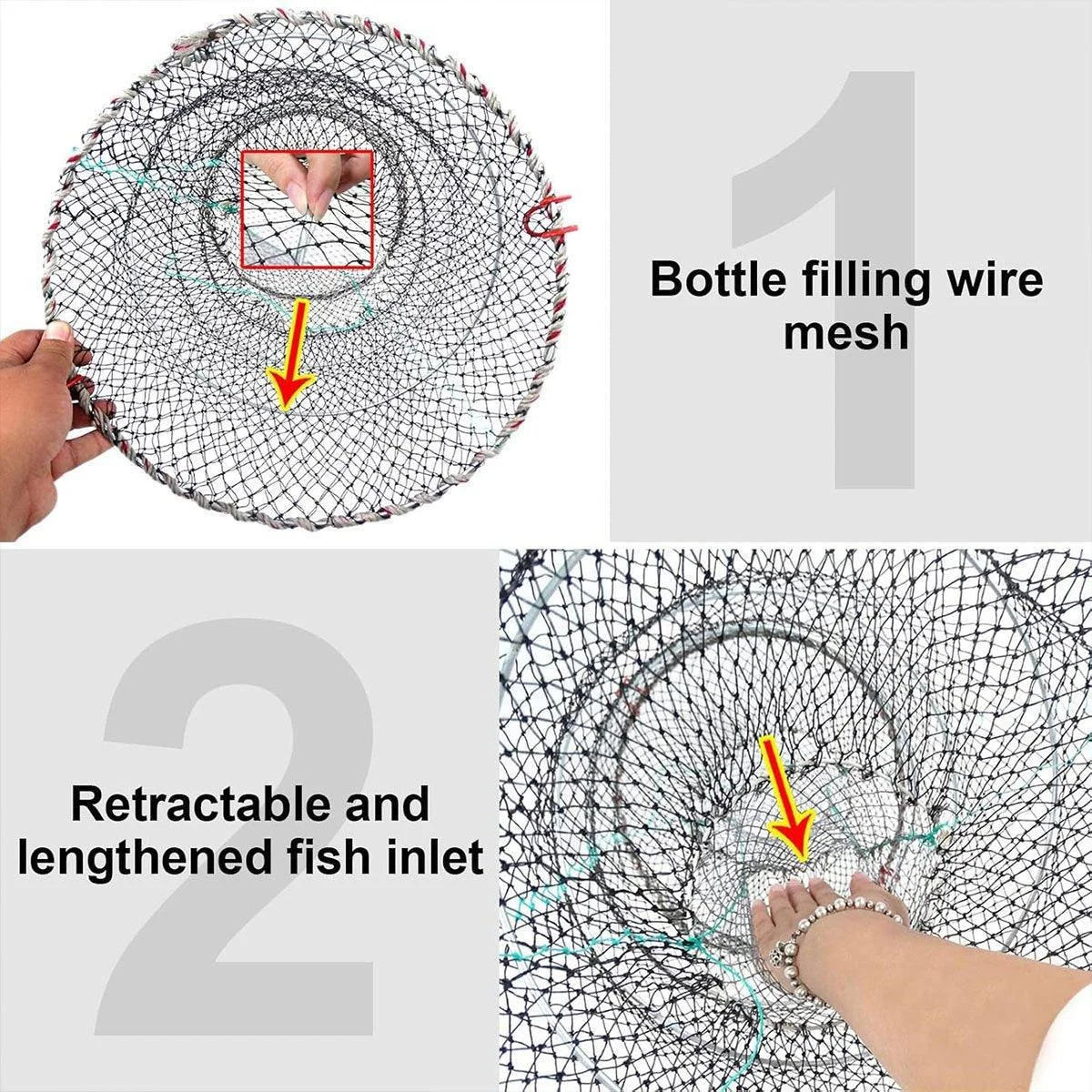 1

Bottle filling wire mesh

2

Retractable and lengthened fish inlet