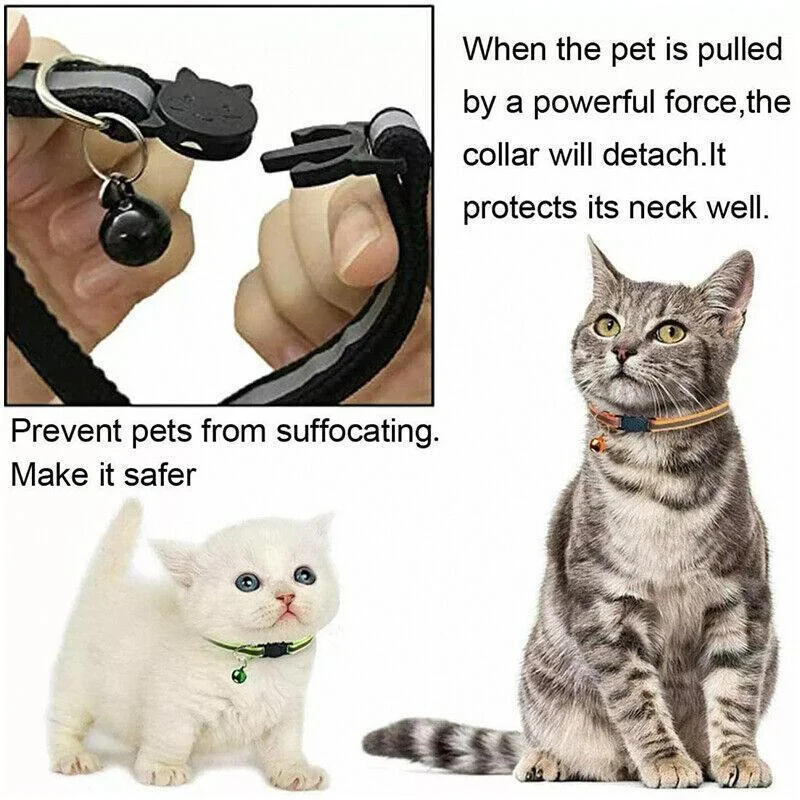 When the pet is pulled by a powerful force,the collar will detach.It protects its neck well.

Prevent pets from suffocating. Make it safer