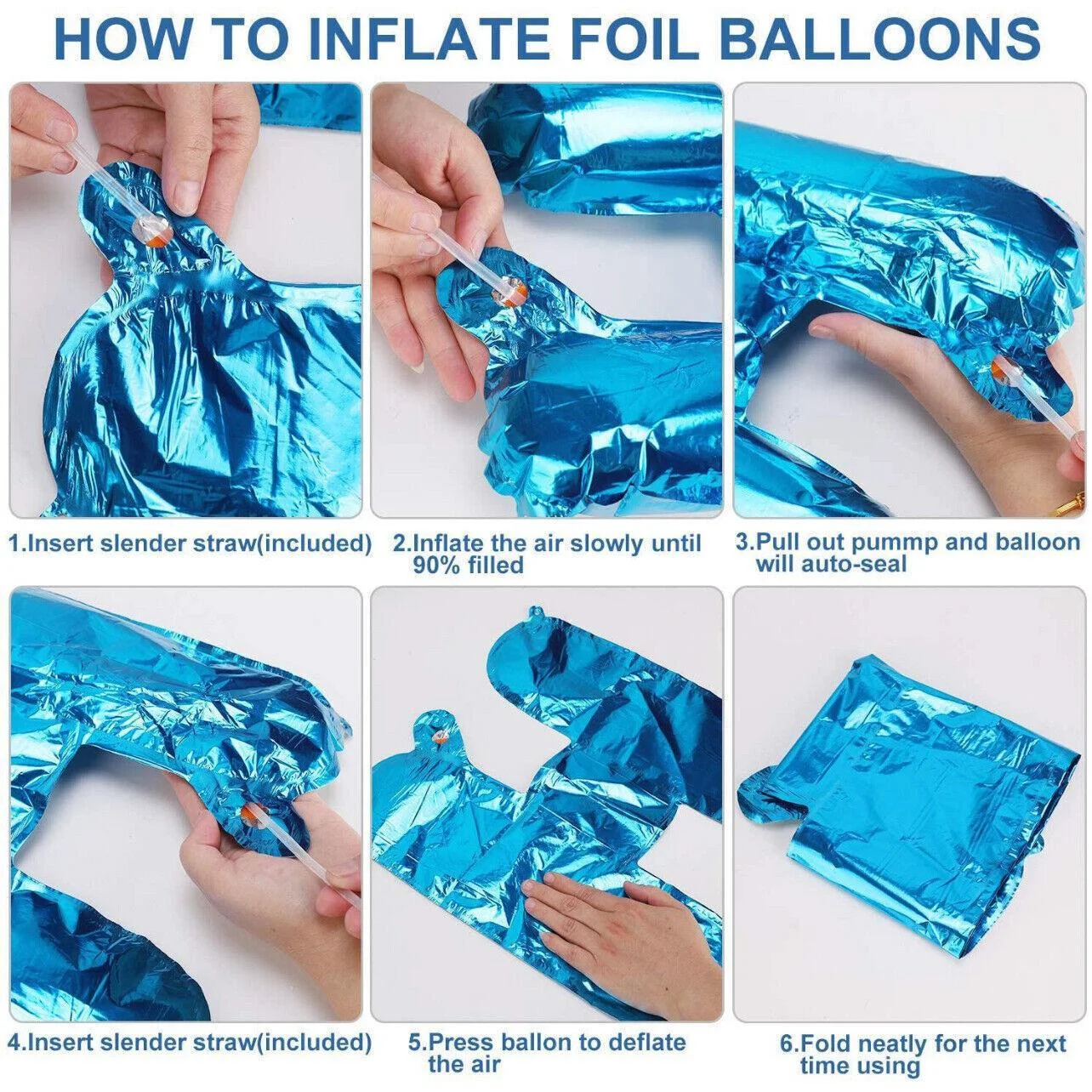 HOW TO INFLATE FOIL BALLOONS

1.Insert slender straw(included)

2.Inflate the air slowly until 90% filled

3.Pull out pummp and balloon will auto-seal

4.Insert slender straw(included)

5.Press ballon to deflate the air

6.Fold neatly for the next time using