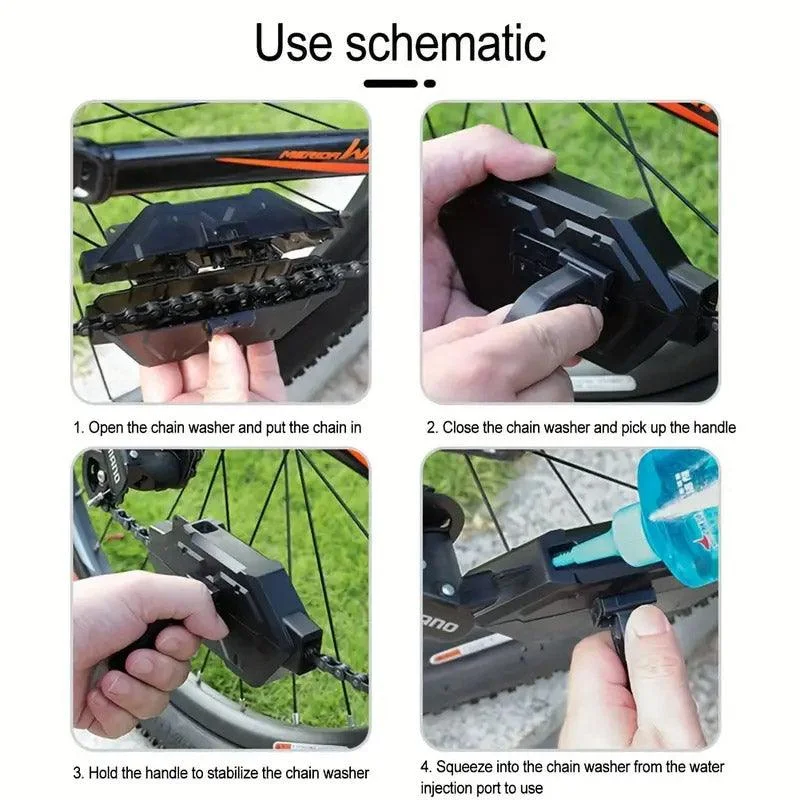 Use schematic

MERIDA

1. Open the chain washer and put the chain in

2. Close the chain washer and pick up the handle

3. Hold the handle to stabilize the chain washer

4. Squeeze into the chain washer from the water injection port to use