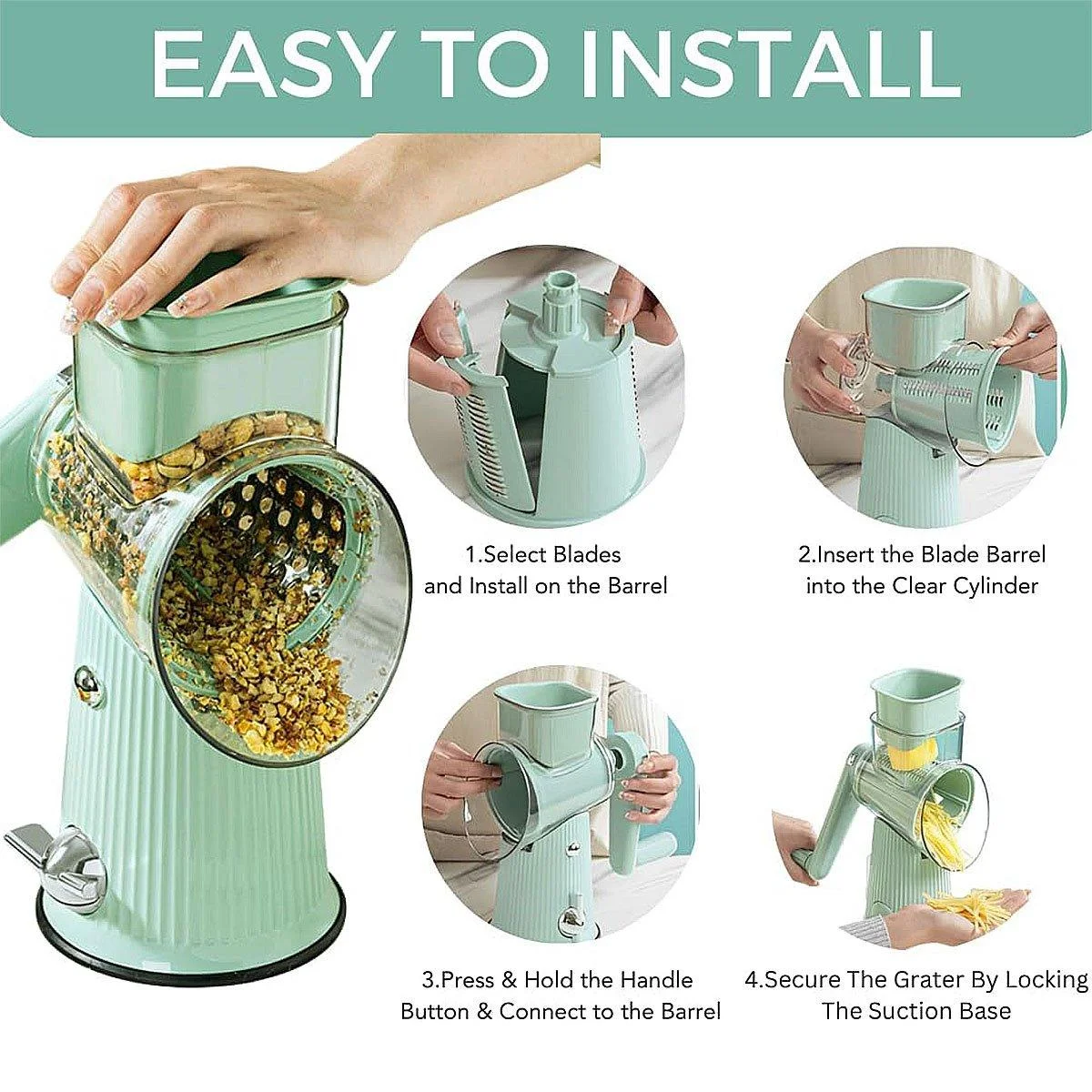 EASY TO INSTALL

1.Select Blades and Install on the Barrel

2.Insert the Blade Barrel into the Clear Cylinder

3.Press & Hold the Handle Button & Connect to the Barrel

4.Secure The Grater By Locking The Suction Base