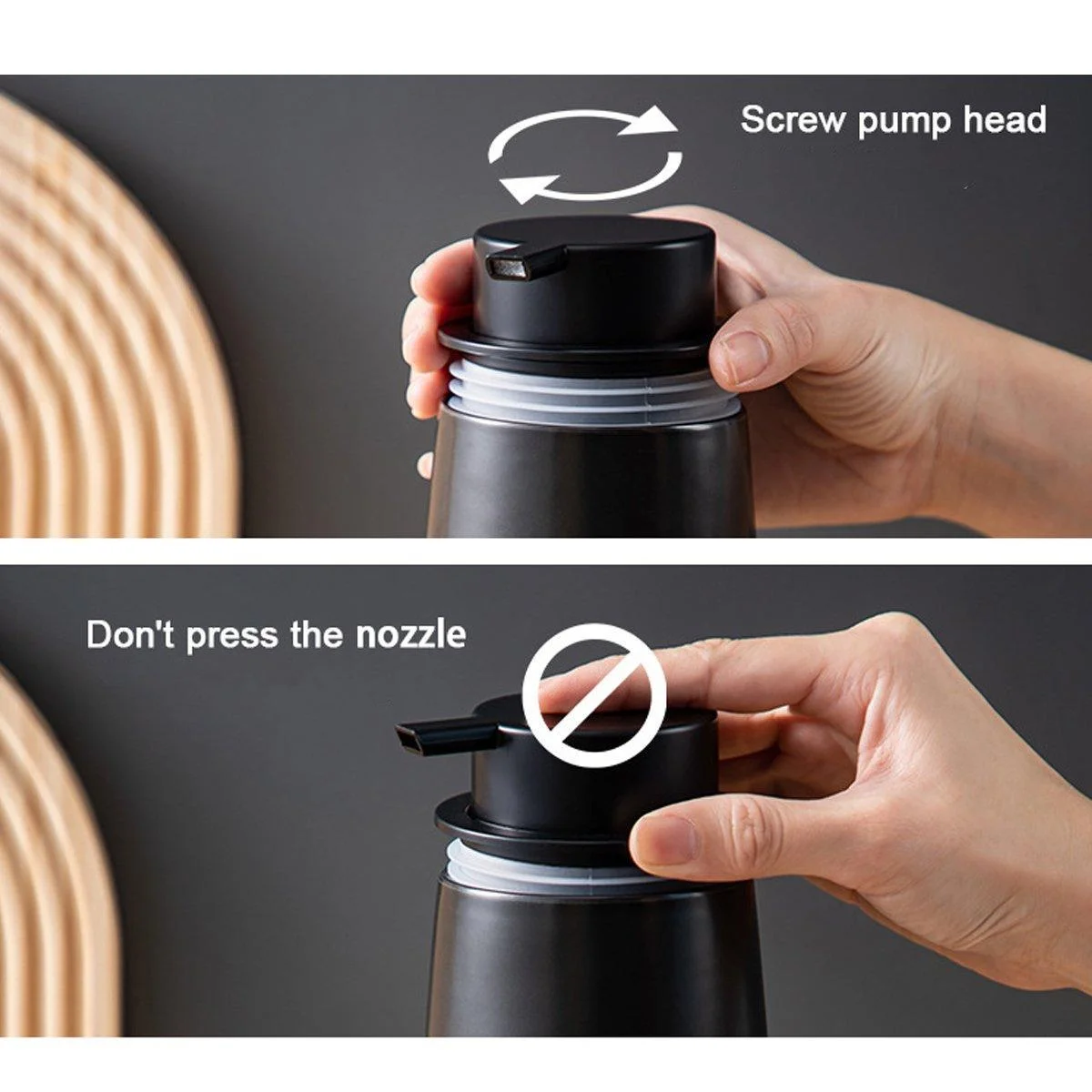 Screw pump head

Don't press the nozzle