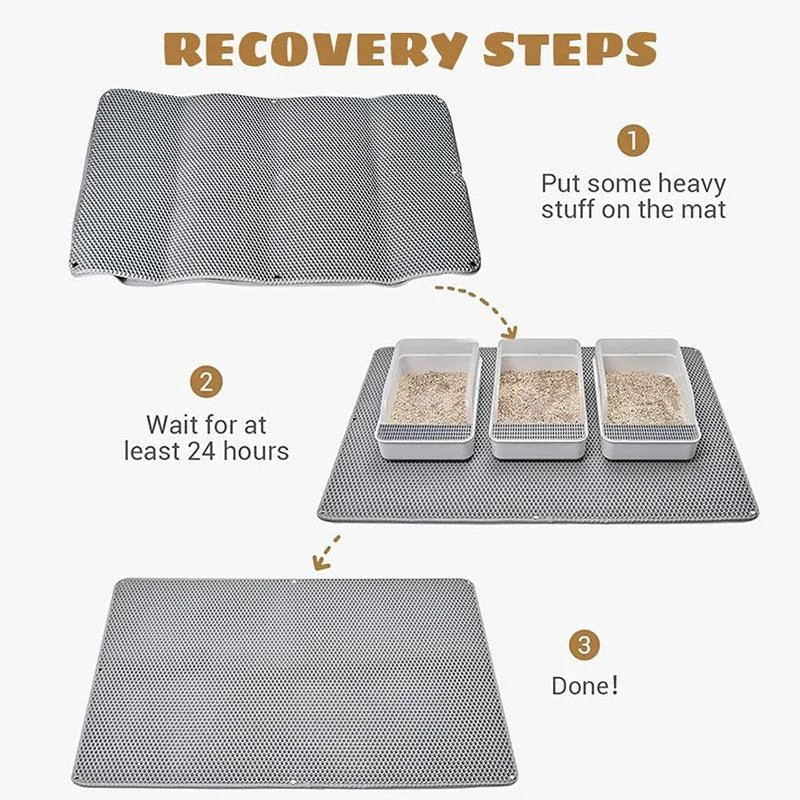 RECOVERY STEPS

1
Put some heavy stuff on the mat

2
Wait for at least 24 hours

3
Done!