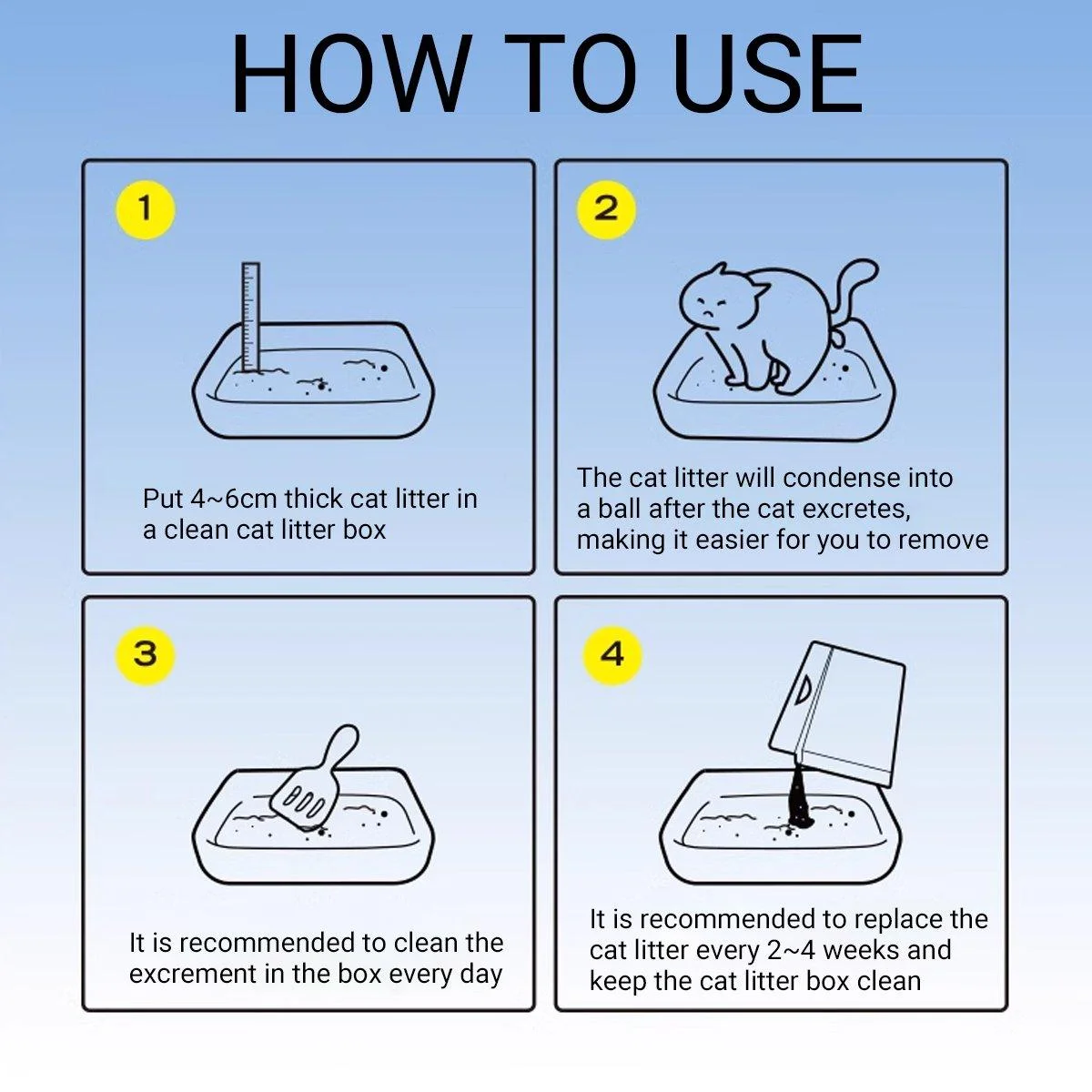 HOW TO USE

1

Put 4~6cm thick cat litter in a clean cat litter box

2

The cat litter will condense into a ball after the cat excretes, making it easier for you to remove

3

It is recommended to clean the excrement in the box every day

4

It is recommended to replace the cat litter every 2~4 weeks and keep the cat litter box clean