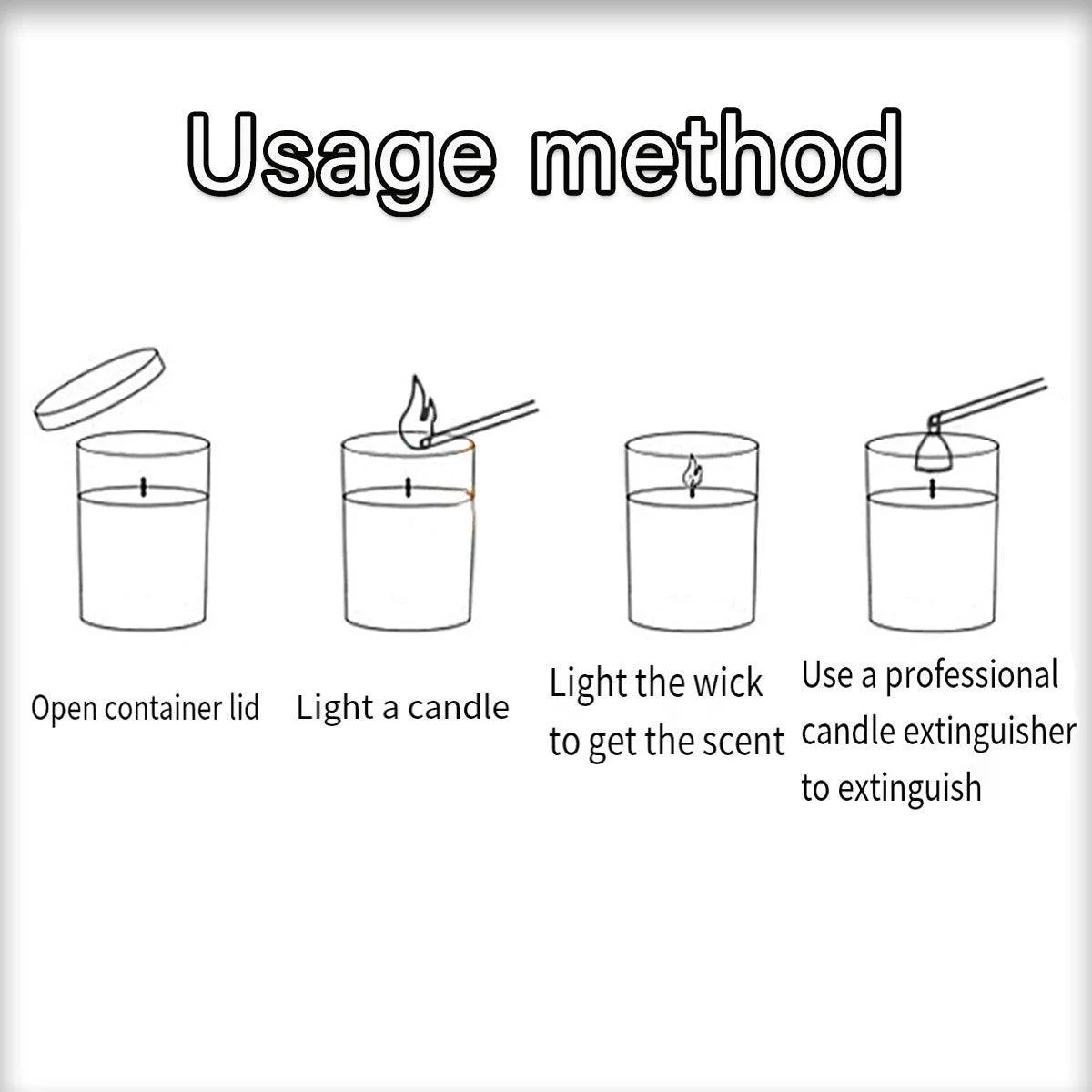 Usage method

Open container lid

Light a candle

Light the wick to get the scent

Use a professional candle extinguisher to extinguish