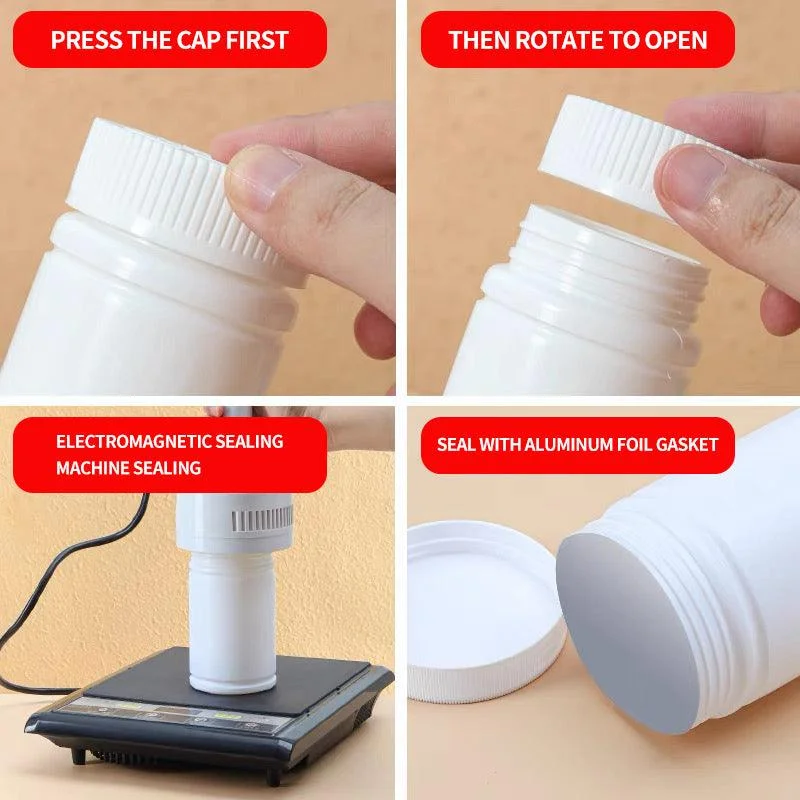 PRESS THE CAP FIRST

THEN ROTATE TO OPEN

ELECTROMAGNETIC SEALING MACHINE SEALING

SEAL WITH ALUMINUM FOIL GASKET