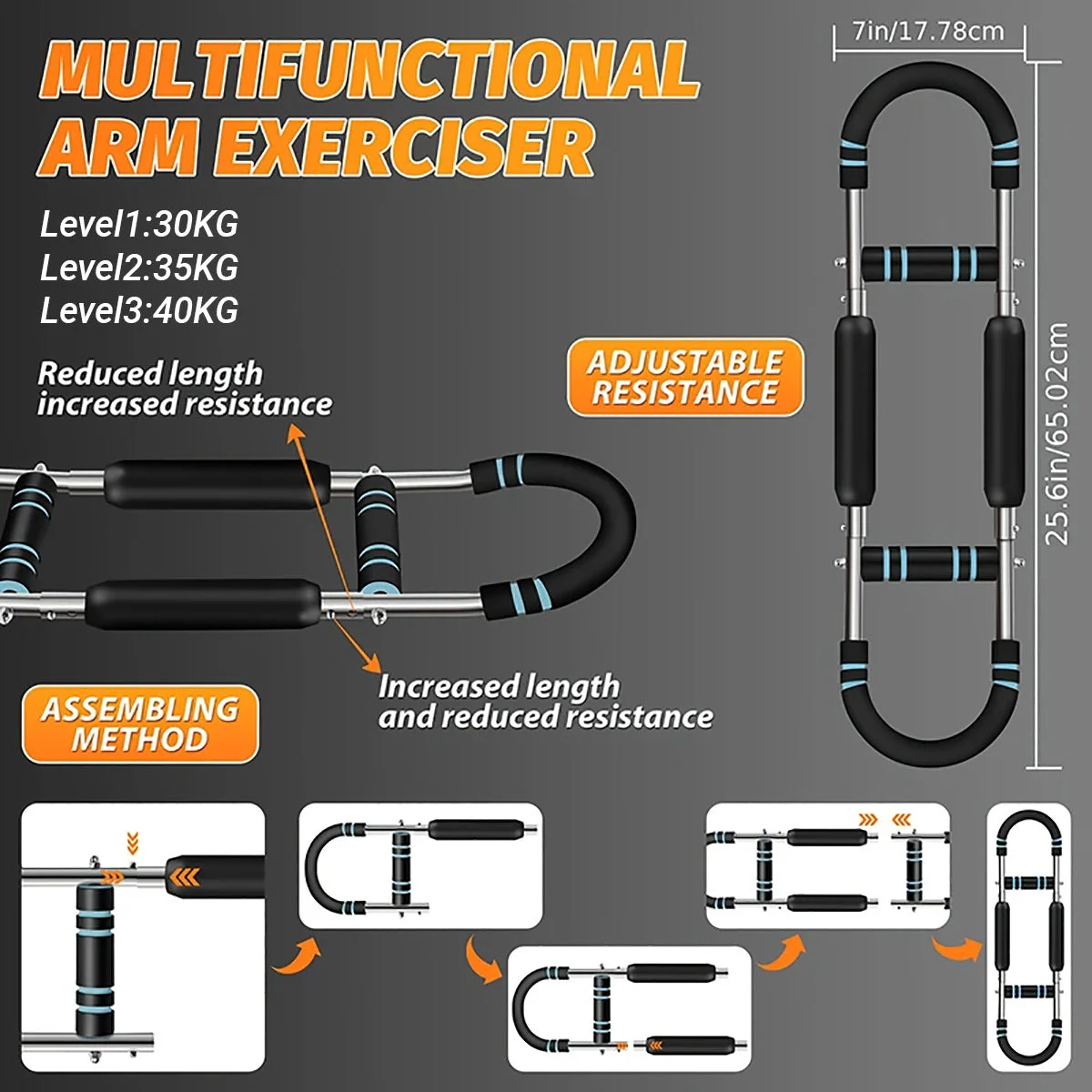 MULTIFUNCTIONAL ARM EXERCISER

Level1:30KG
Level2:35KG
Level3:40KG

Reduced length increased resistance

ADJUSTABLE RESISTANCE

7in/17.78cm

25.6in/65.02cm

Increased length and reduced resistance

ASSEMBLING METHOD