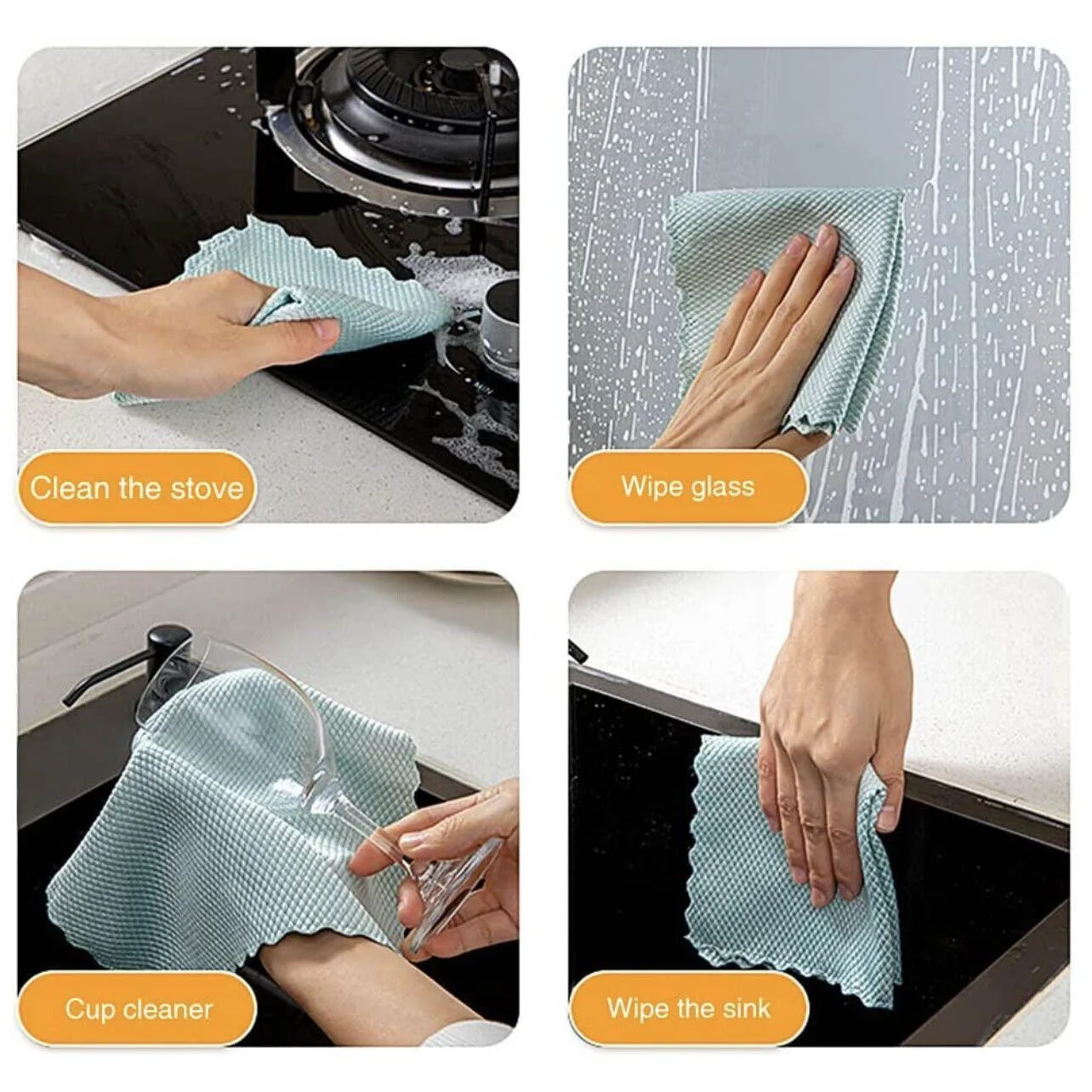 Clean the stove

Wipe glass

Cup cleaner

Wipe the sink