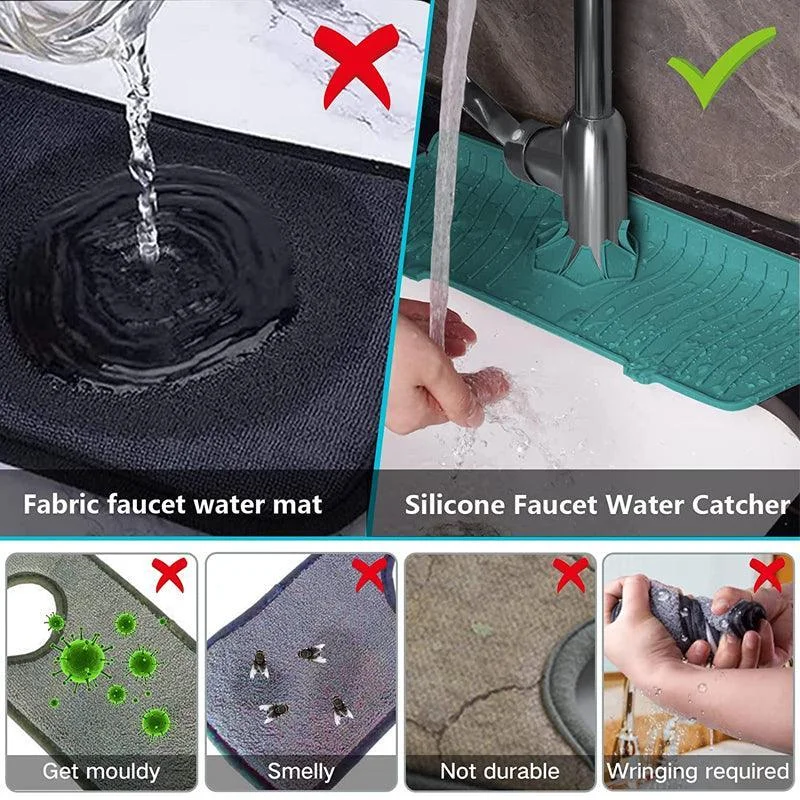 Fabric faucet water mat

Silicone Faucet Water Catcher

Get mouldy

Smelly

Not durable

Wringing required