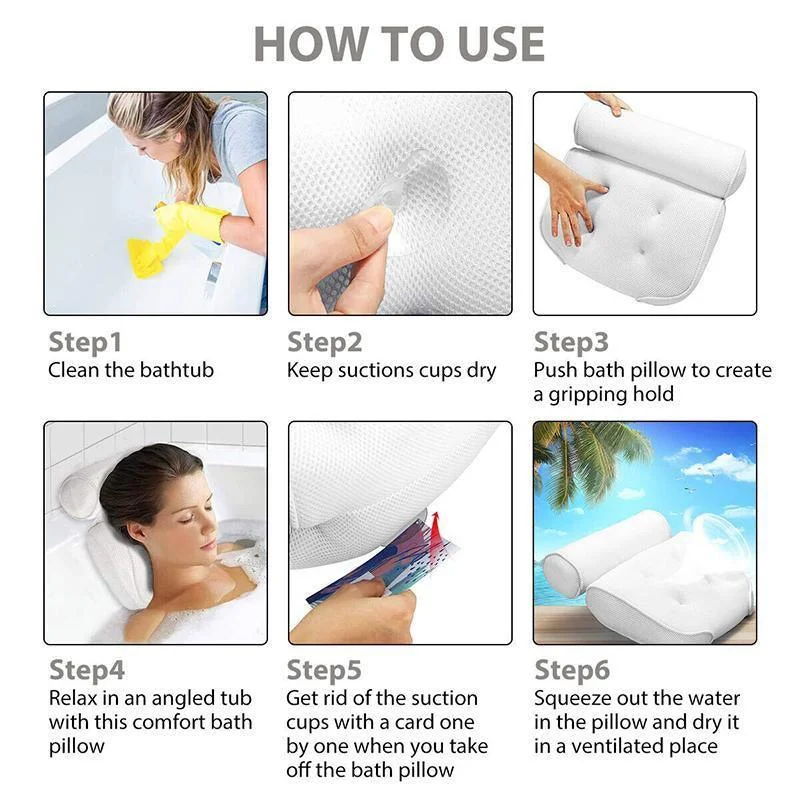 HOW TO USE

Step1
Clean the bathtub

Step2
Keep suctions cups dry

Step3
Push bath pillow to create a gripping hold

Step4
Relax in an angled tub with this comfort bath pillow

Step5
Get rid of the suction cups with a card one by one when you take off the bath pillow

Step6
Squeeze out the water in the pillow and dry it in a ventilated place