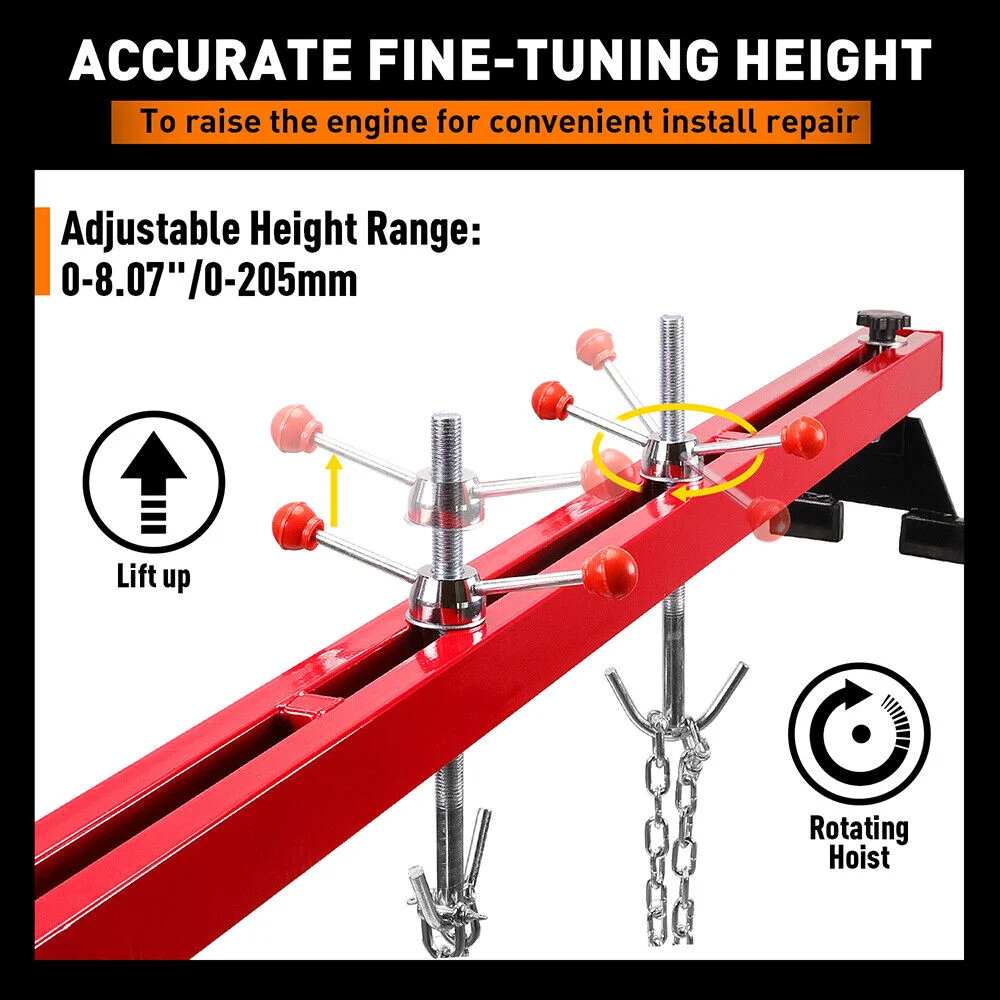 ACCURATE FINE-TUNING HEIGHT

To raise the engine for convenient install repair

Adjustable Height Range:
0-8.07''/0-205mm

Lift up

Rotating Hoist