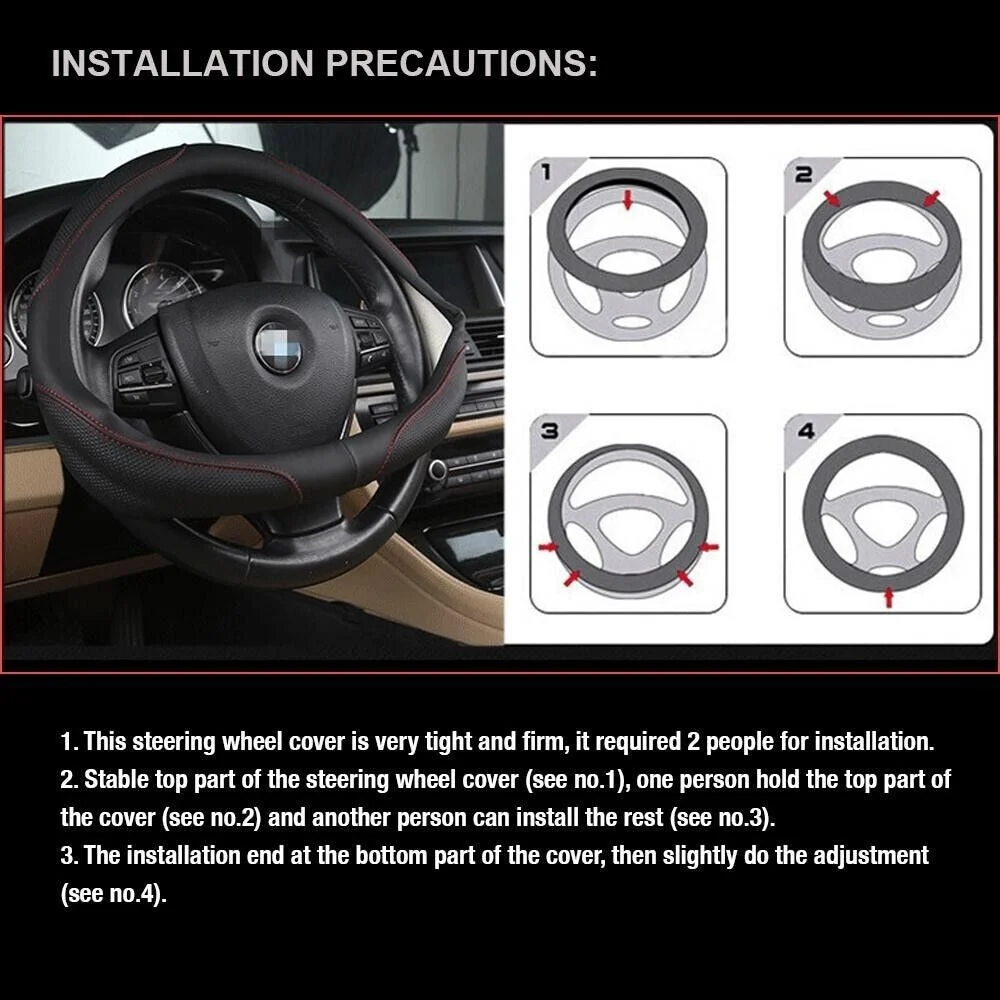 INSTALLATION PRECAUTIONS:

1

2

3

4

1. This steering wheel cover is very tight and firm, it required 2 people for installation.
2. Stable top part of the steering wheel cover (see no.1), one person hold the top part of the cover (see no.2) and another person can install the rest (see no.3).
3. The installation end at the bottom part of the cover, then slightly do the adjustment (see no.4).