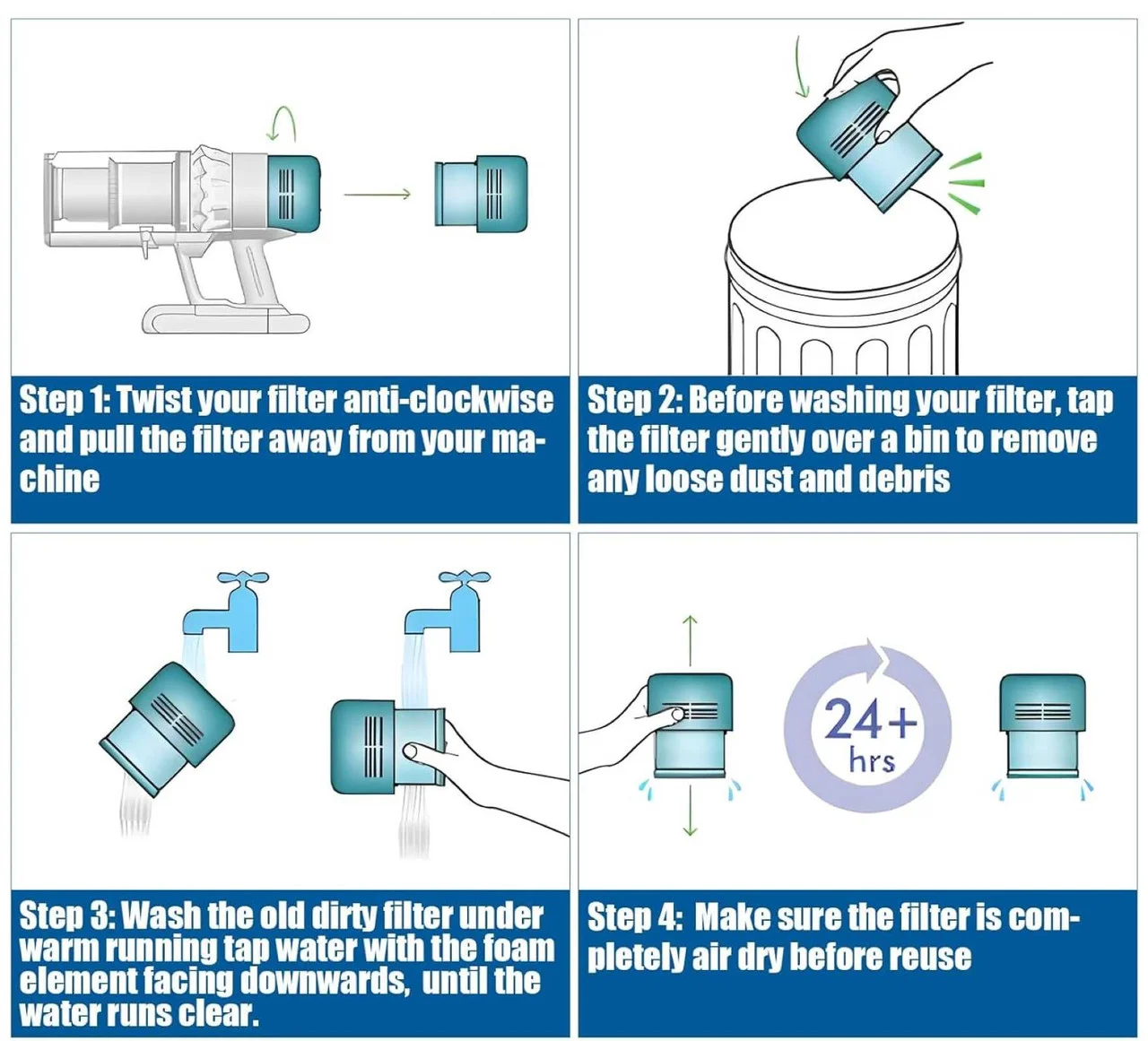 Step 1: Twist your filter anti-clockwise and pull the filter away from your machine

Step 2: Before washing your filter, tap the filter gently over a bin to remove any loose dust and debris

Step 3: Wash the old dirty filter under warm running tap water with the foam element facing downwards, until the water runs clear.

24+ hrs

Step 4: Make sure the filter is completely air dry before reuse